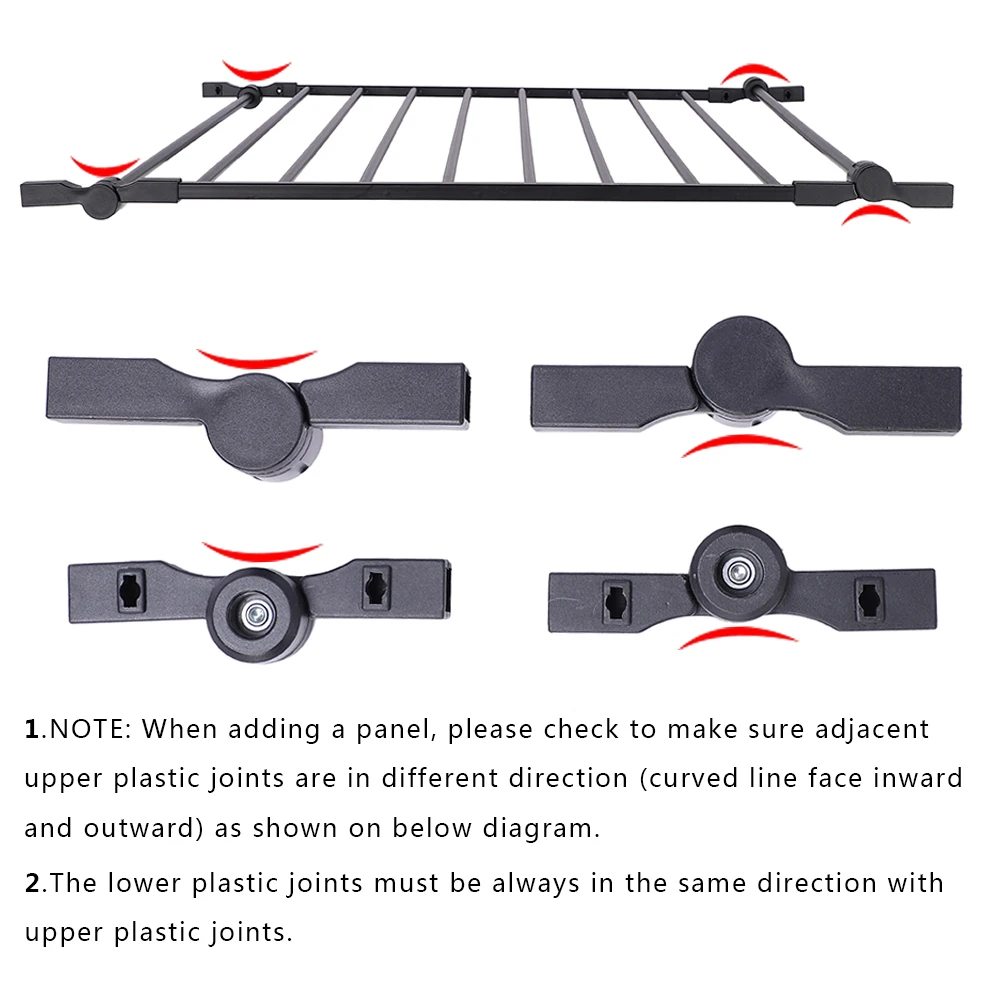 1.NOTE: When adding a panel, please check to make sure adjacent upper plastic joints are in different direction (curved line face inward and outward) as shown on below diagram.

2.The lower plastic joints must be always in the same direction with upper plastic joints.