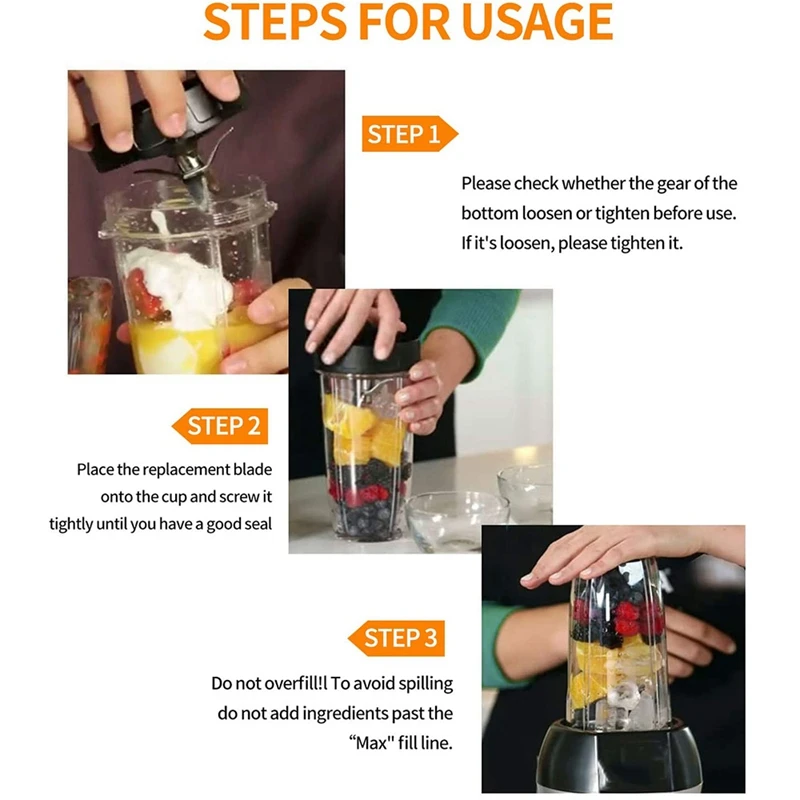 STEPS FOR USAGE

STEP 1

Please check whether the gear of the bottom loosen or tighten before use. If it's loosen, please tighten it.

STEP 2

Place the replacement blade onto the cup and screw it tightly until you have a good seal

STEP 3

Do not overfill!l To avoid spilling do not add ingredients past the “Max" fill line.