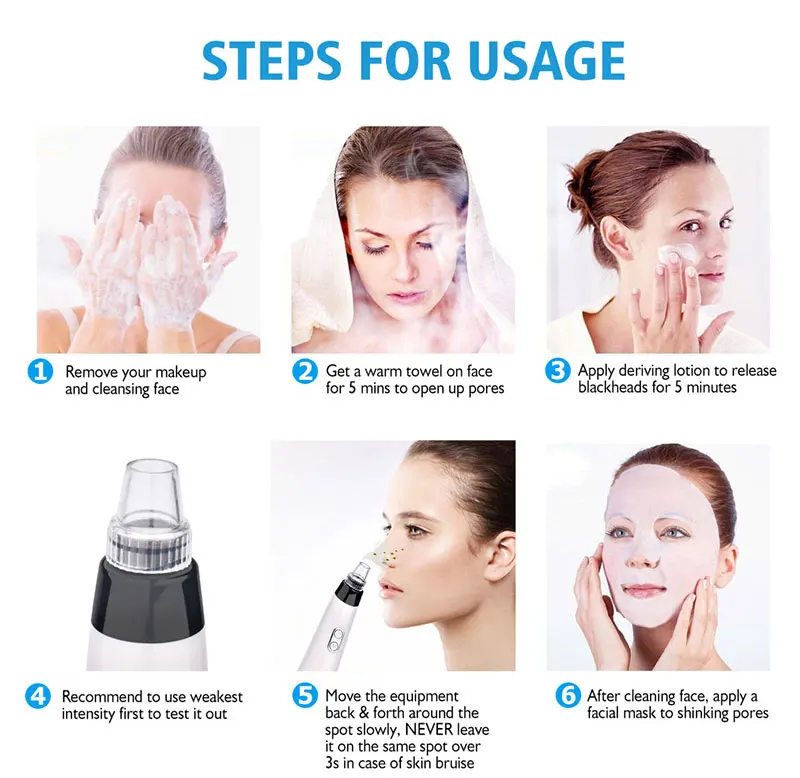 STEPS FOR USAGE

1 Remove your makeup and cleansing face

2 Get a warm towel on face for 5 mins to open up pores

3 Apply deriving lotion to release blackheads for 5 minutes

4 Recommend to use weakest intensity first to test it out

5 Move the equipment back & forth around the spot slowly, NEVER leave it on the same spot over 3s in case of skin bruise

6 After cleaning face, apply a facial mask to shinking pores