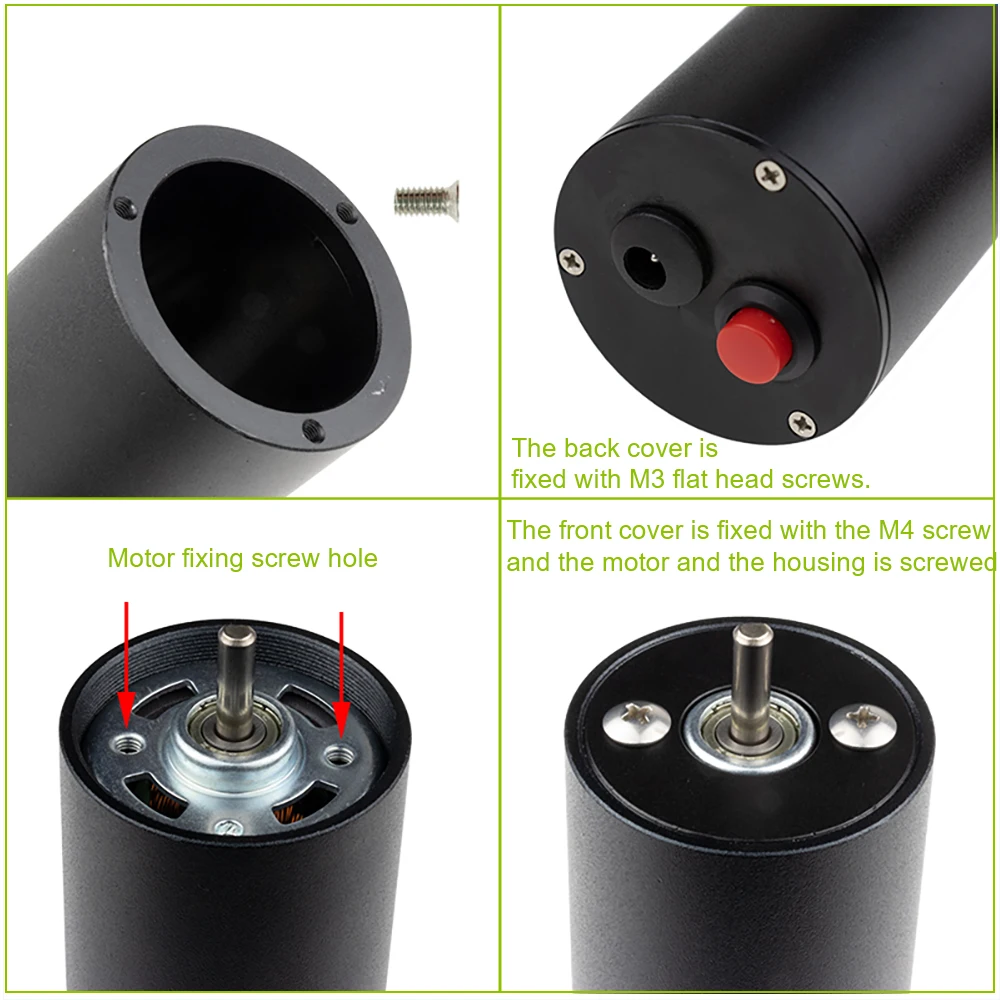 The back cover is fixed with M3 flat head screws.

Motor fixing screw hole

The front cover is fixed with the M4 screw and the motor and the housing is screwed