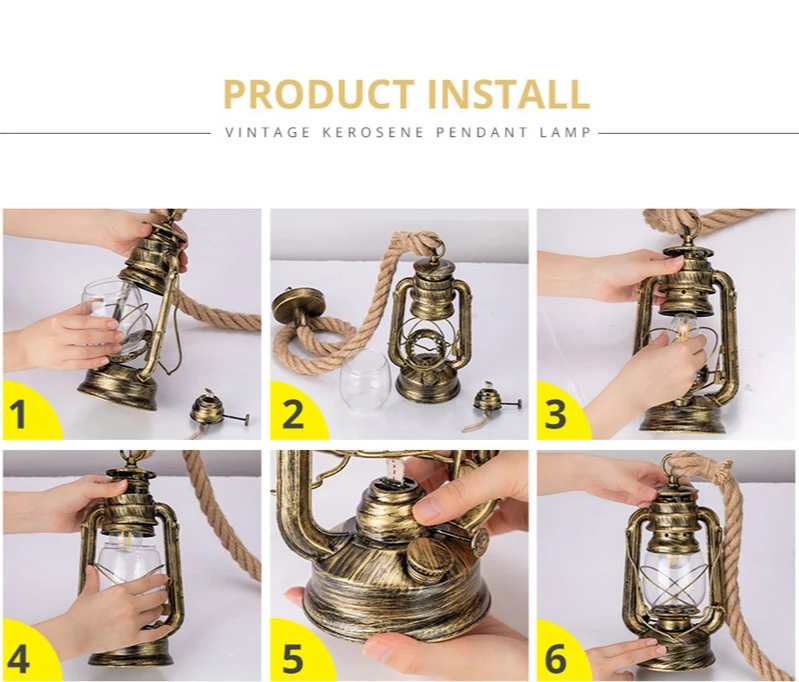 PRODUCT INSTALL

VINTAGE KEROSENE PENDANT LAMP

1

2

3

4

5

6