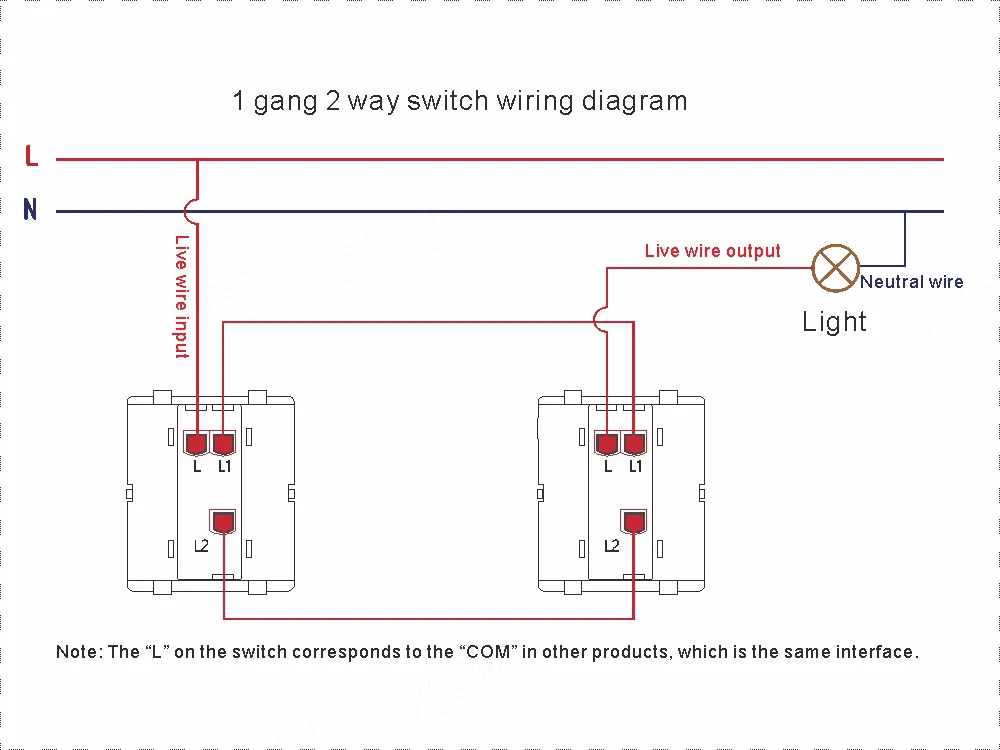 1 gang 2 way switch wiring diagram

L

N

Live wire input

Live wire output

Neutral wire

Light

L L1

L2

L L1

L2

Note: The “L” on the switch corresponds to the “COM” in other products, which is the same interface.