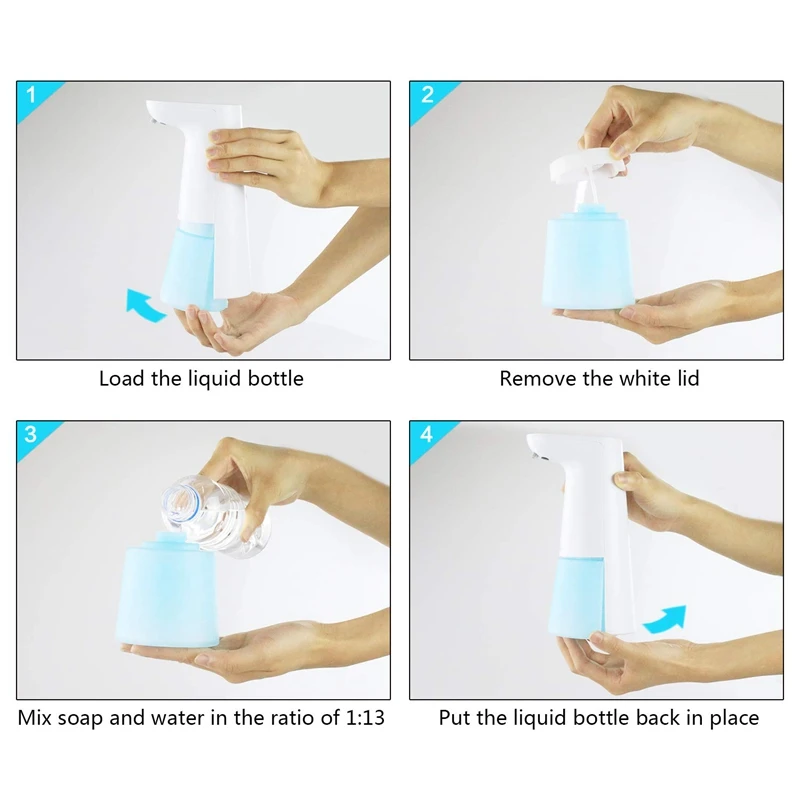 1

Load the liquid bottle

2

Remove the white lid

3

Mix soap and water in the ratio of 1:13

4

Put the liquid bottle back in place