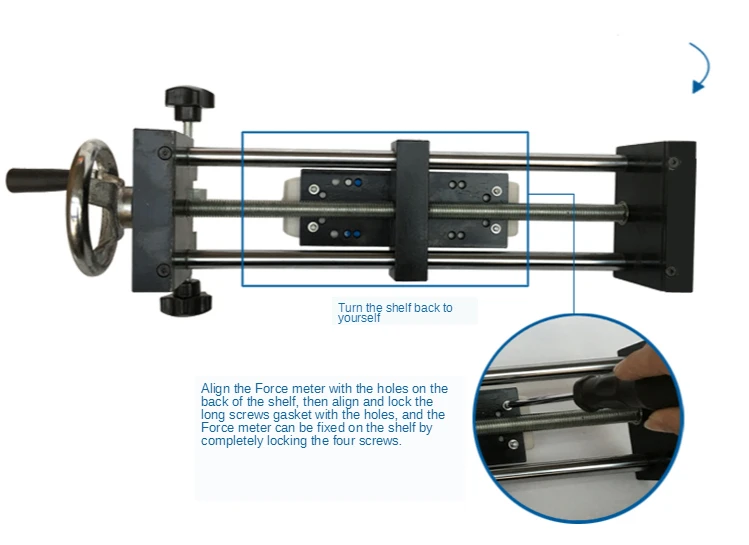 Turn the shelf back to yourself

Align the Force meter with the holes on the back of the shelf, then align and lock the long screws gasket with the holes, and the Force meter can be fixed on the shelf by completely locking the four screws.