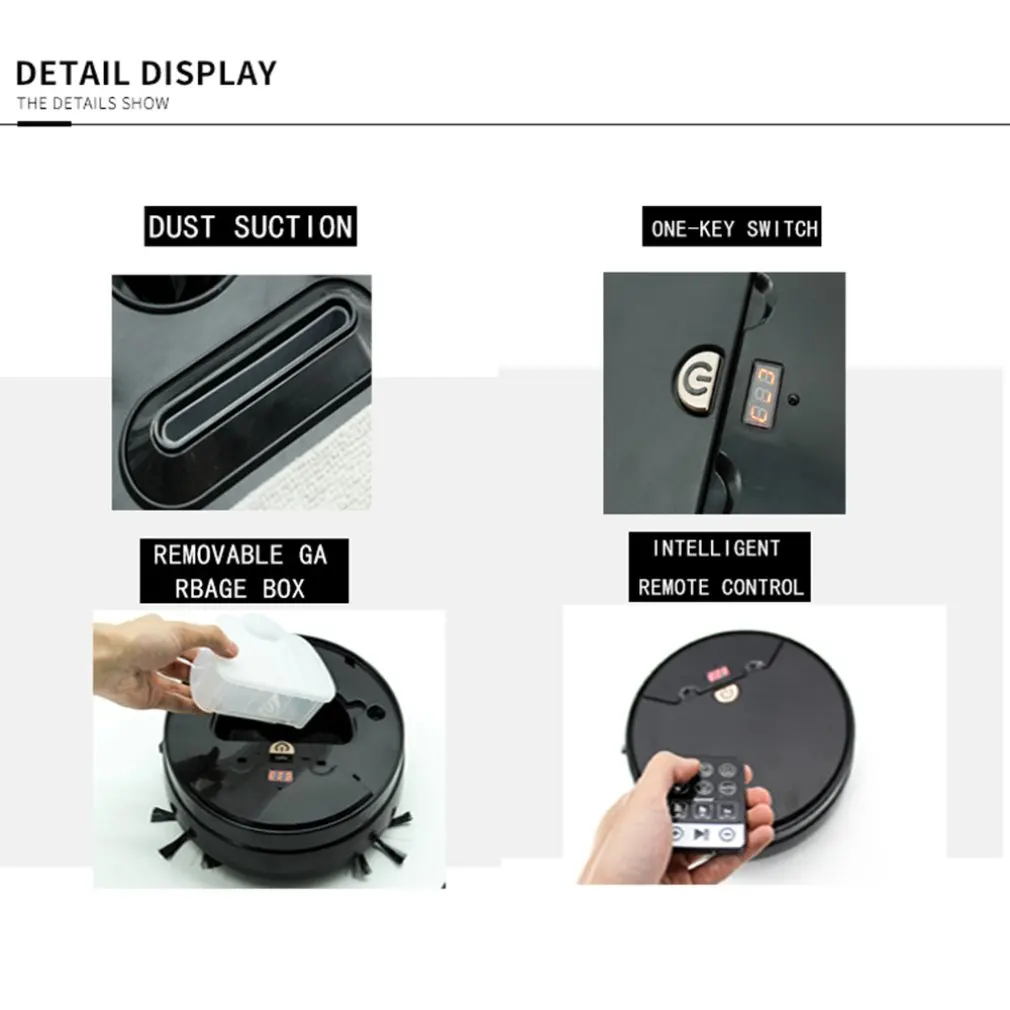 DETAIL DISPLAY
THE DETAILS SHOW

DUST SUCTION

ONE-KEY SWITCH

REMOVABLE GA RBAGE BOX

INTELLIGENT REMOTE CONTROL