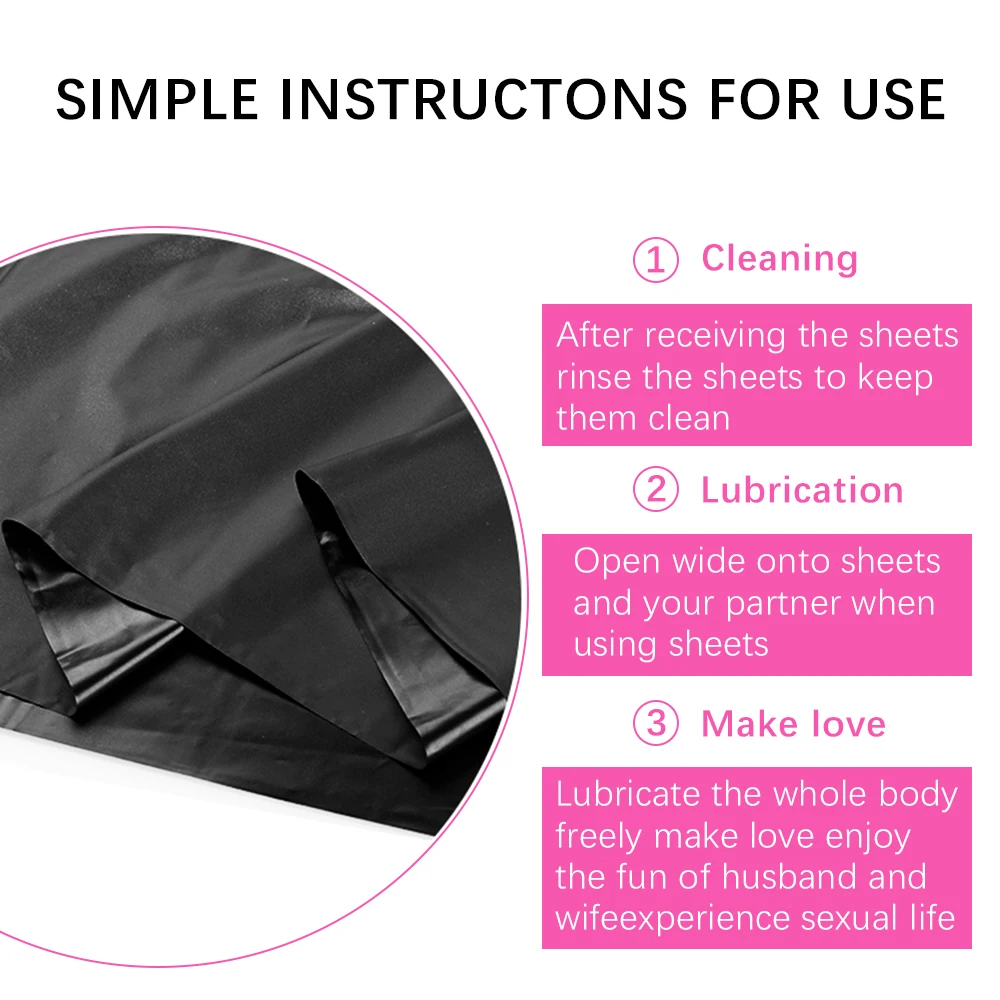 SIMPLE INSTRUCTONS FOR USE

① Cleaning

After receiving the sheets rinse the sheets to keep them clean

② Lubrication

Open wide onto sheets and your partner when using sheets

③ Make love

Lubricate the whole body freely make love enjoy the fun of husband and wifeexperience sexual life