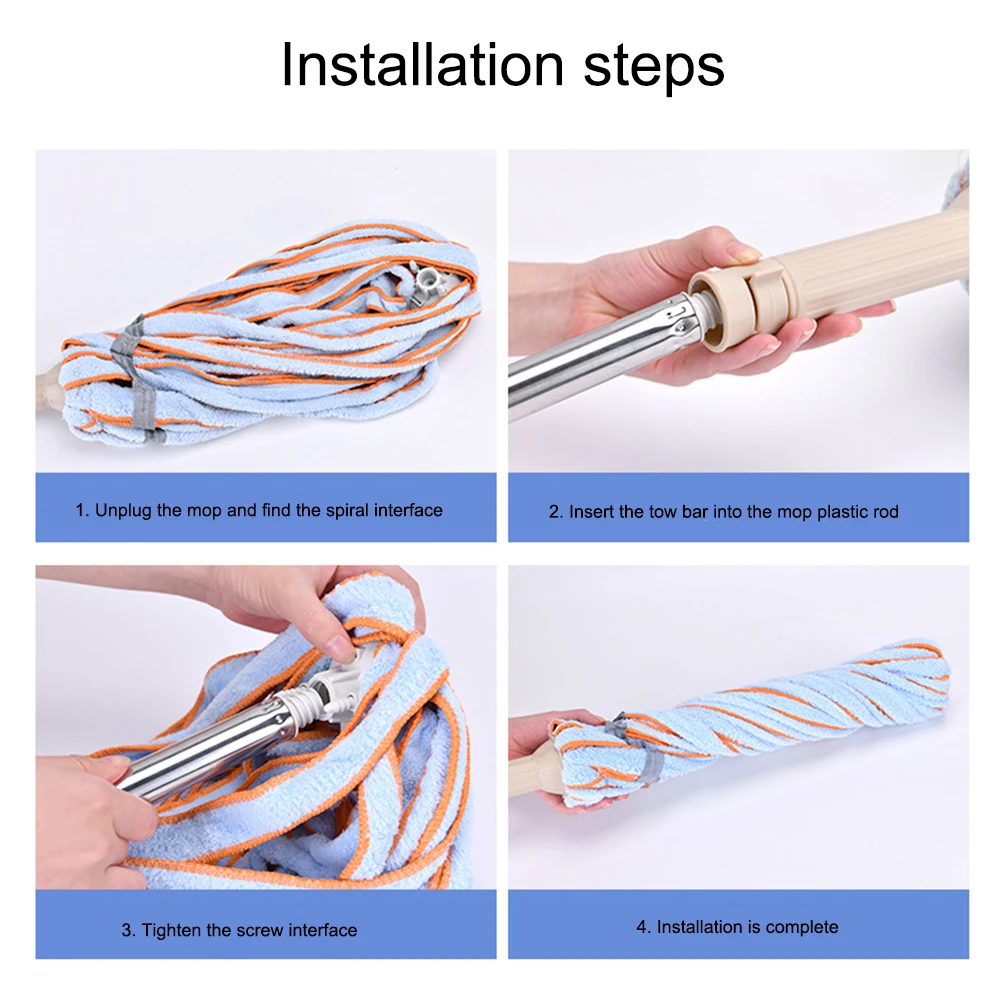 Installation steps

1. Unplug the mop and find the spiral interface

2. Insert the tow bar into the mop plastic rod

3. Tighten the screw interface

4. Installation is complete