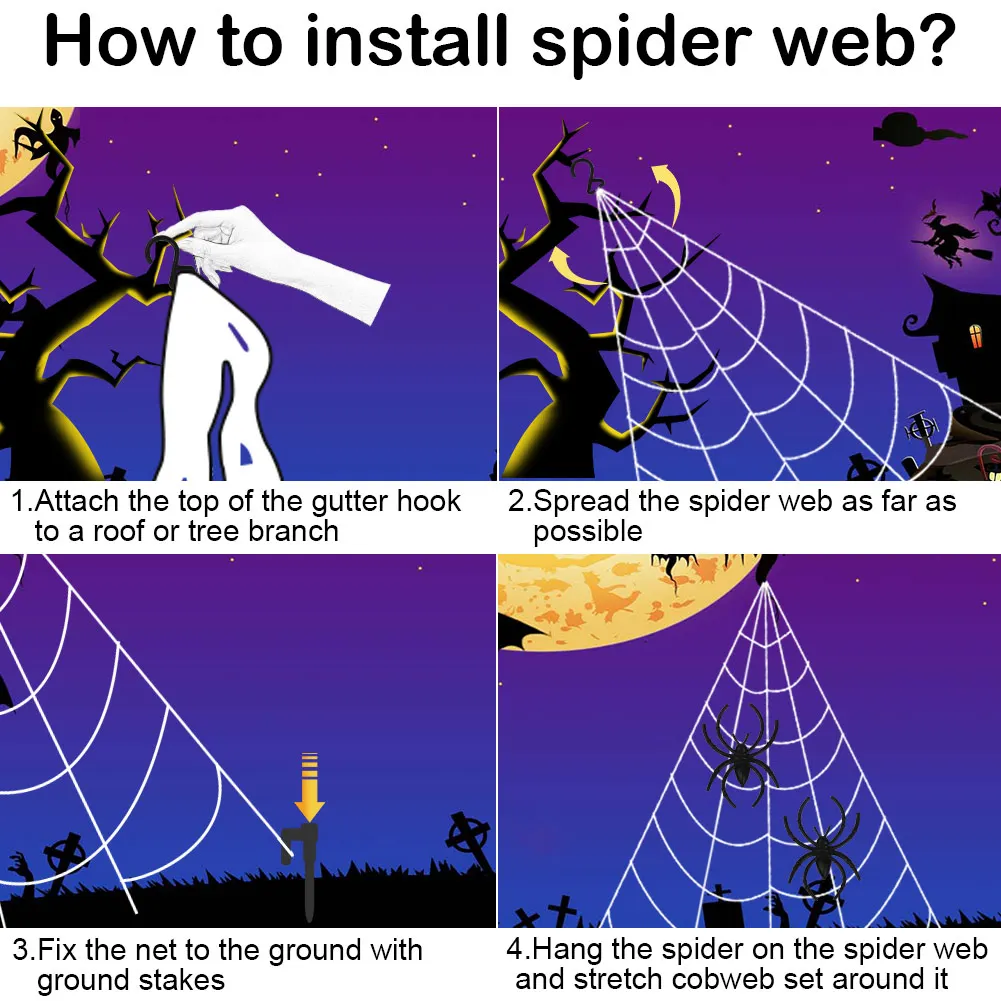 How to install spider web?

1.Attach the top of the gutter hook to a roof or tree branch

2.Spread the spider web as far as possible

3.Fix the net to the ground with ground stakes

4.Hang the spider on the spider web and stretch cobweb set around it