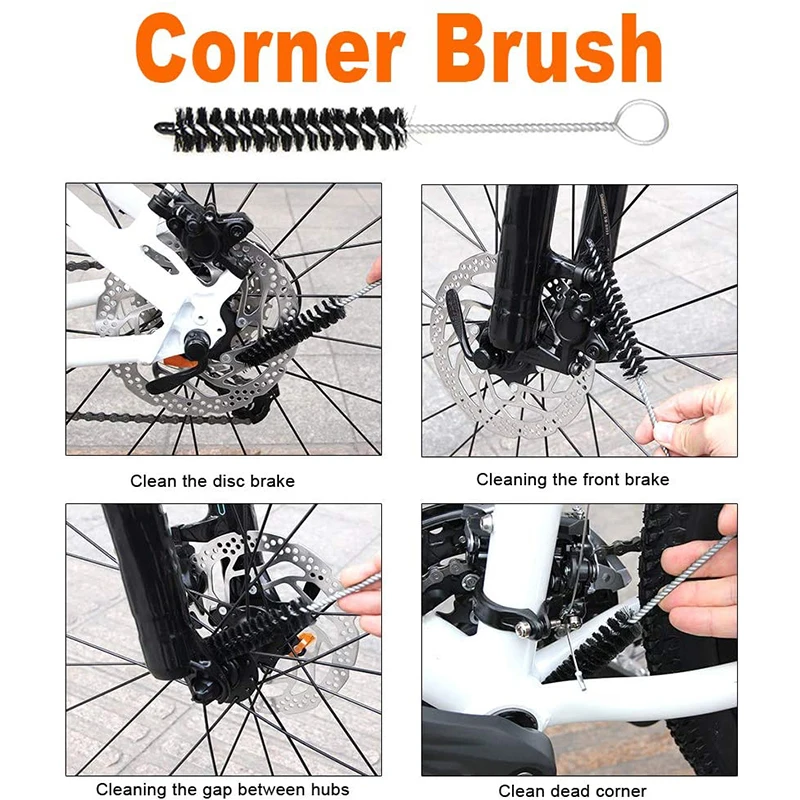 Corner Brush

Clean the disc brake

Cleaning the front brake

Cleaning the gap between hubs

Clean dead corner