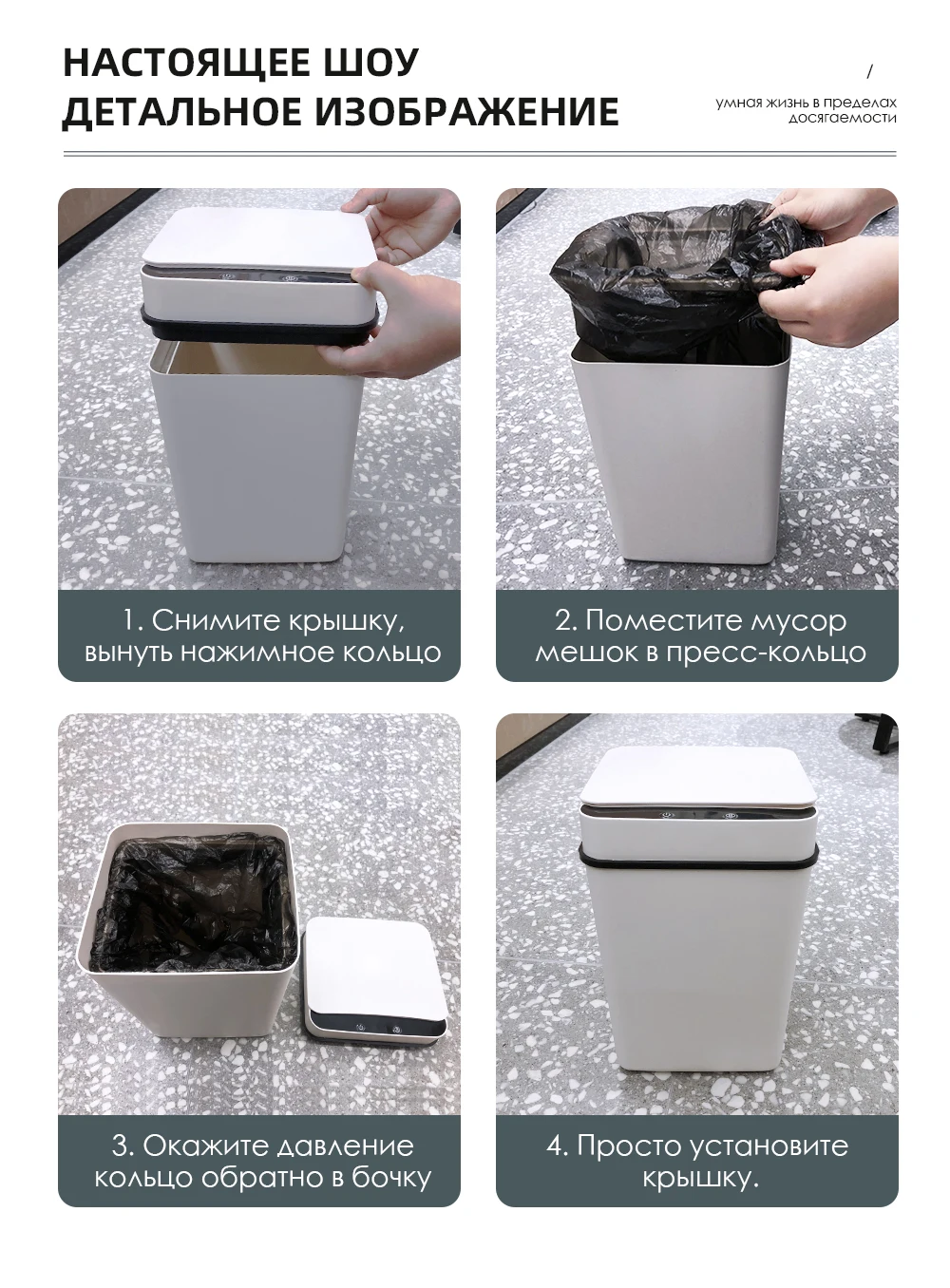 НАСТОЯЩЕЕ ШОУ
ДЕТАЛЬНОЕ ИЗОБРАЖЕНИЕ

/
умная жизнь в пределах досягаемости

1. Снимите крышку, вынуть нажимное кольцо

2. Поместите мусор мешок в пресс-кольцо

3. Окажите давление кольцо обратно в бочку

4. Просто установите крышку.