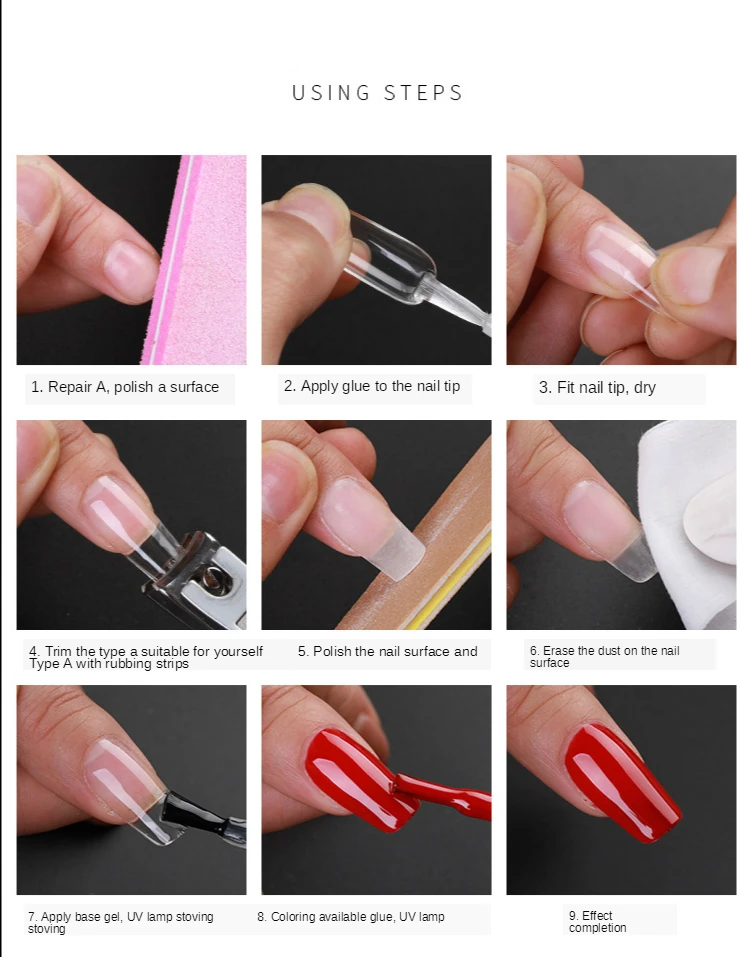 USING STEPS

1. Repair A, polish a surface

2. Apply glue to the nail tip

3. Fit nail tip, dry

4. Trim the type a suitable for yourself Type A with rubbing strips

5. Polish the nail surface and

6. Erase the dust on the nail surface

7. Apply base gel, UV lamp stoving stoving

8. Coloring available glue, UV lamp

9. Effect completion