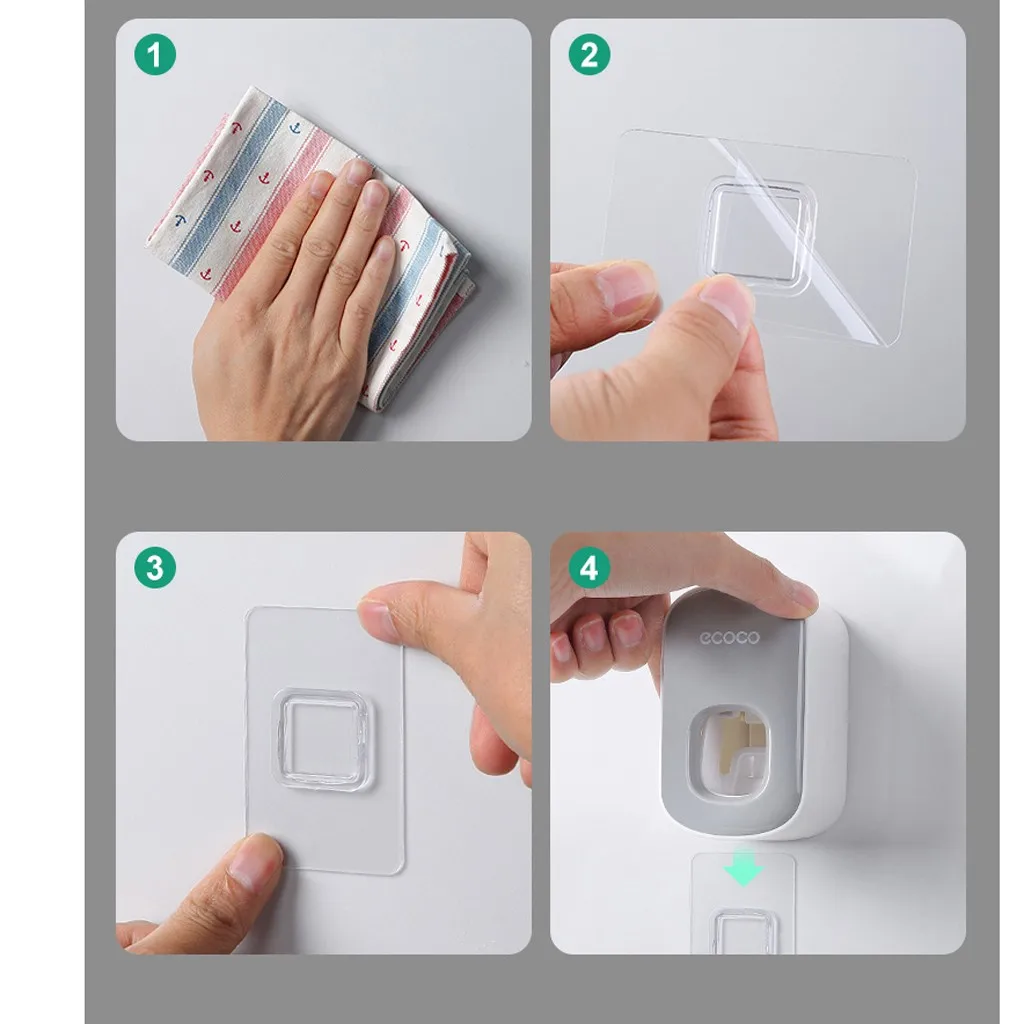 1

2

3

4

ecoco