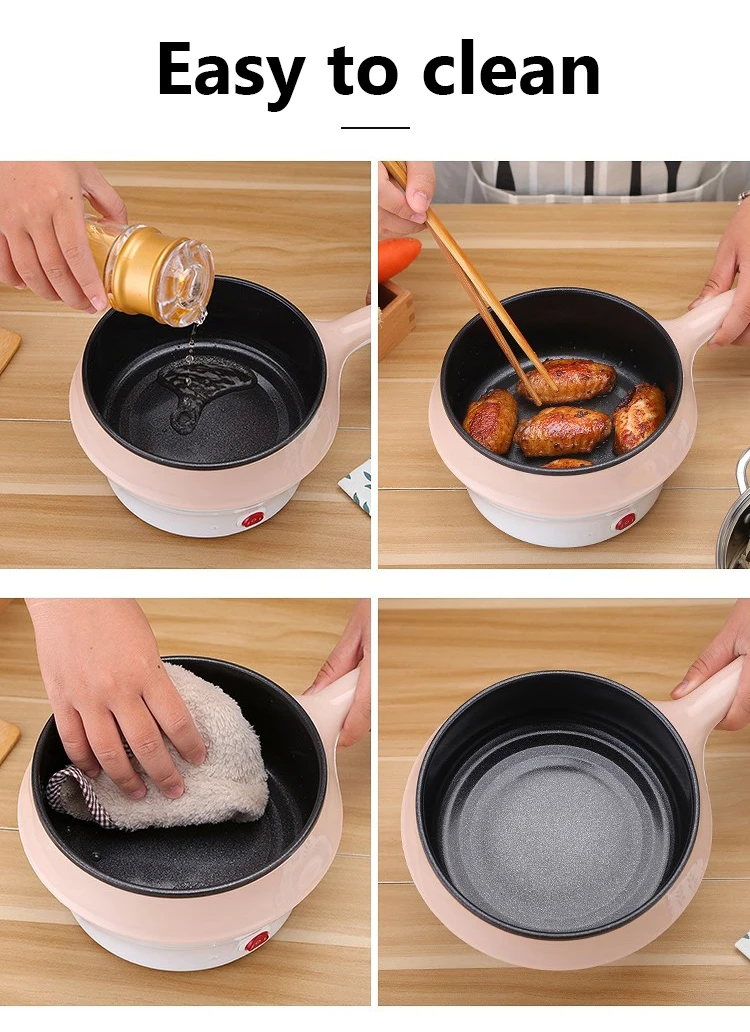 Easy to clean