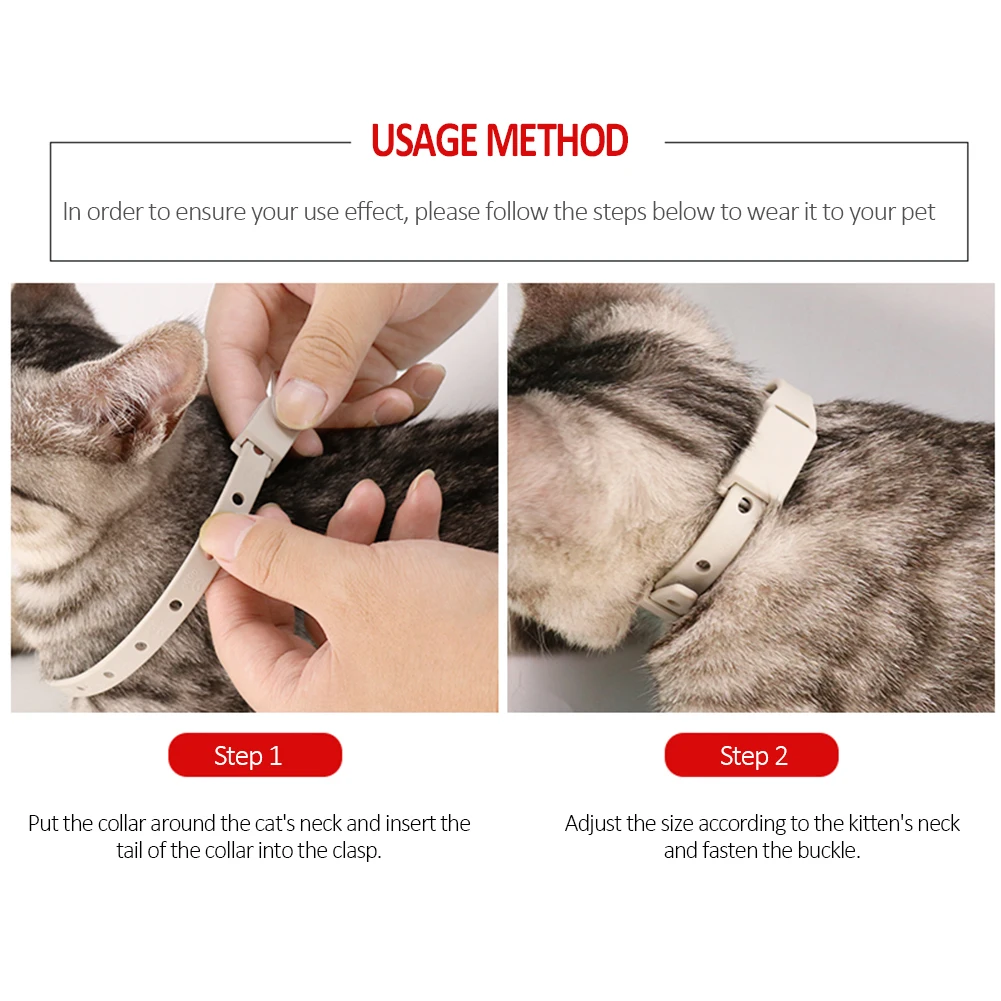 USAGE METHOD

In order to ensure your use effect, please follow the steps below to wear it to your pet

Step 1

Put the collar around the cat's neck and insert the tail of the collar into the clasp.

Step 2

Adjust the size according to the kitten's neck and fasten the buckle.