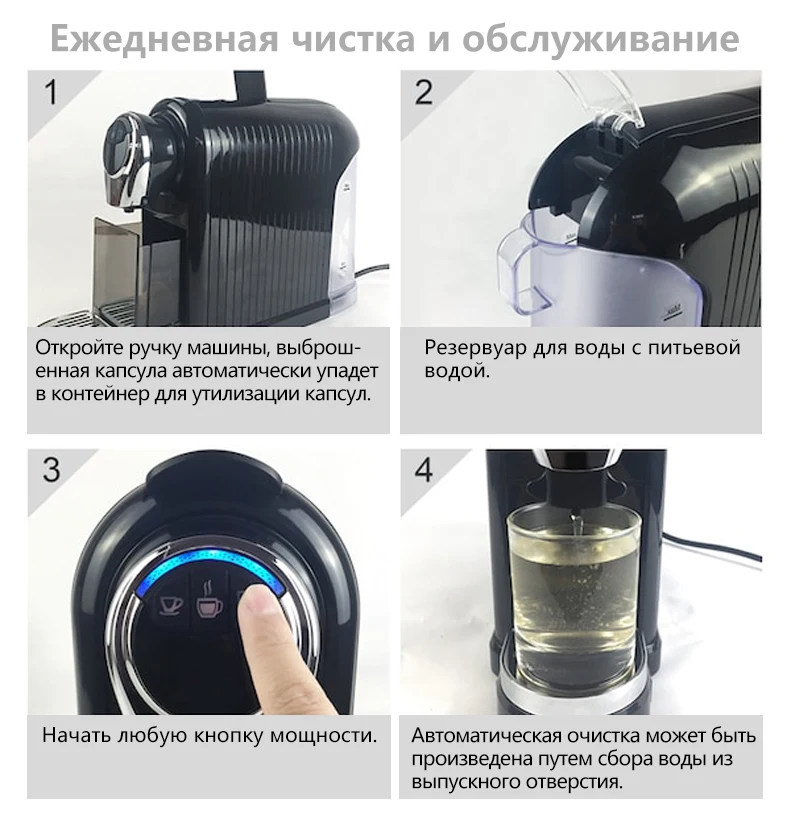 Ежедневная чистка и обслуживание

1

Откройте ручку машины, выброшенная капсула автоматически упадет в контейнер для утилизации капсул.

2

Резервуар для воды с питьевой водой.

3

Начать любую кнопку мощности.

4

Автоматическая очистка может быть произведена путем сбора воды из выпускного отверстия.