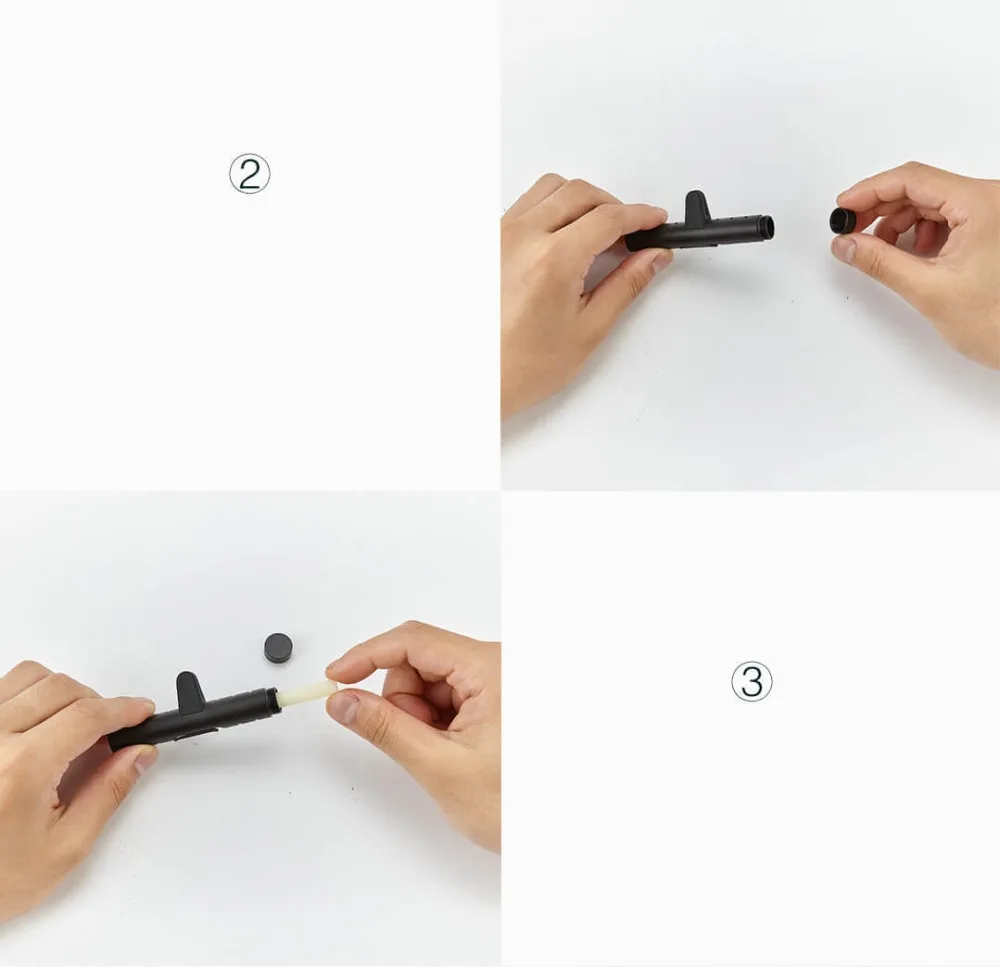 ②

③