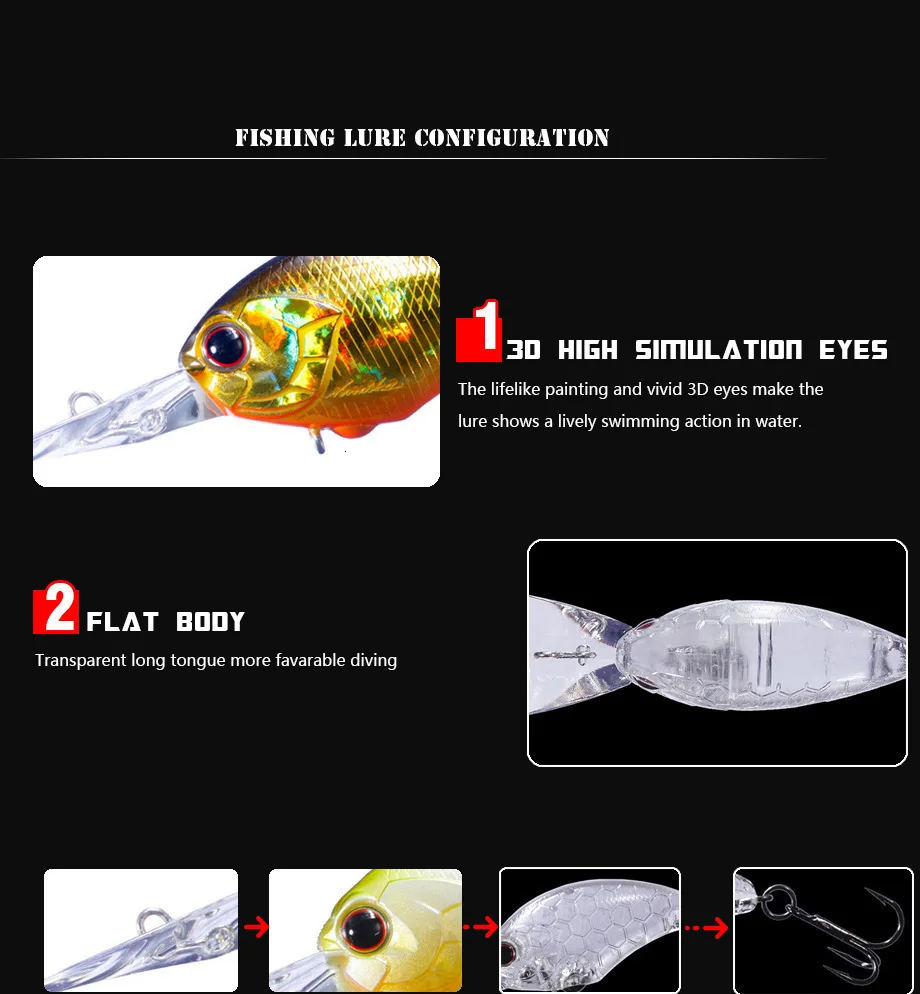 FISHING LURE CONFIGURATION

1 3D HIGH SIMULATION EYES

The lifelike painting and vivid 3D eyes make the lure shows a lively swimming action in water.

2 FLAT BODY

Transparent long tongue more favarable diving