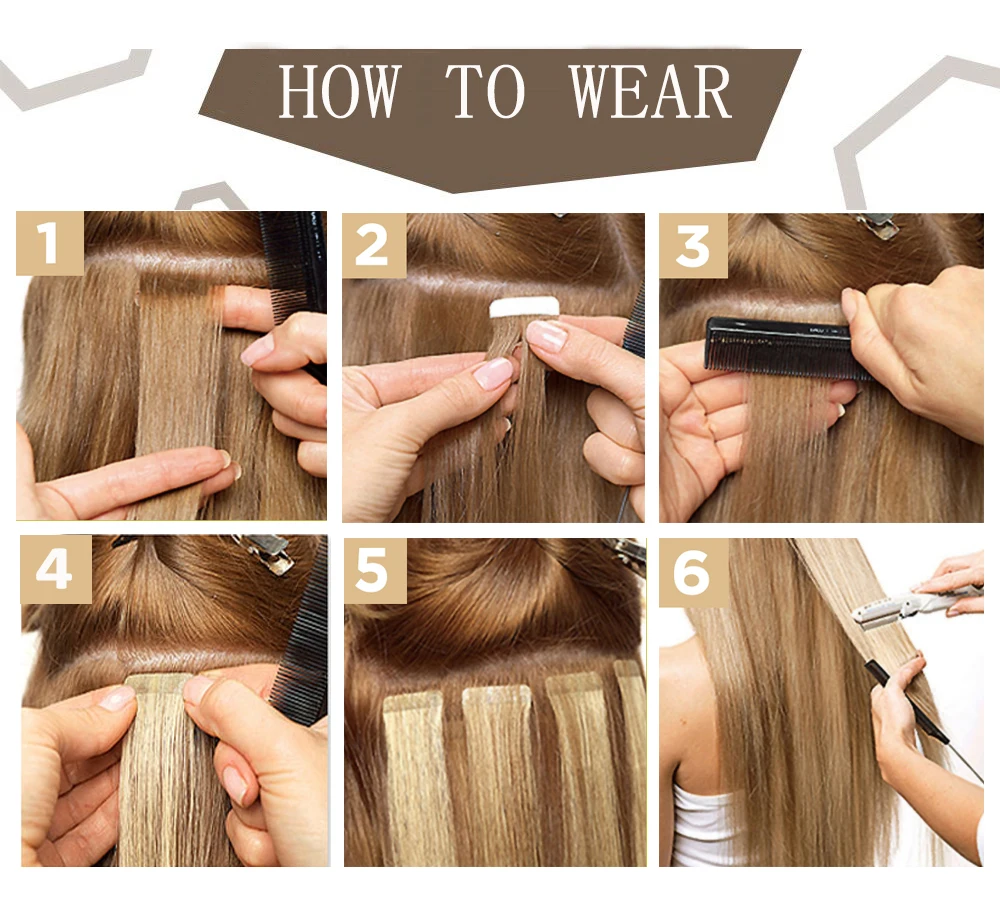 HOW TO WEAR

1

2

3

4

5

6