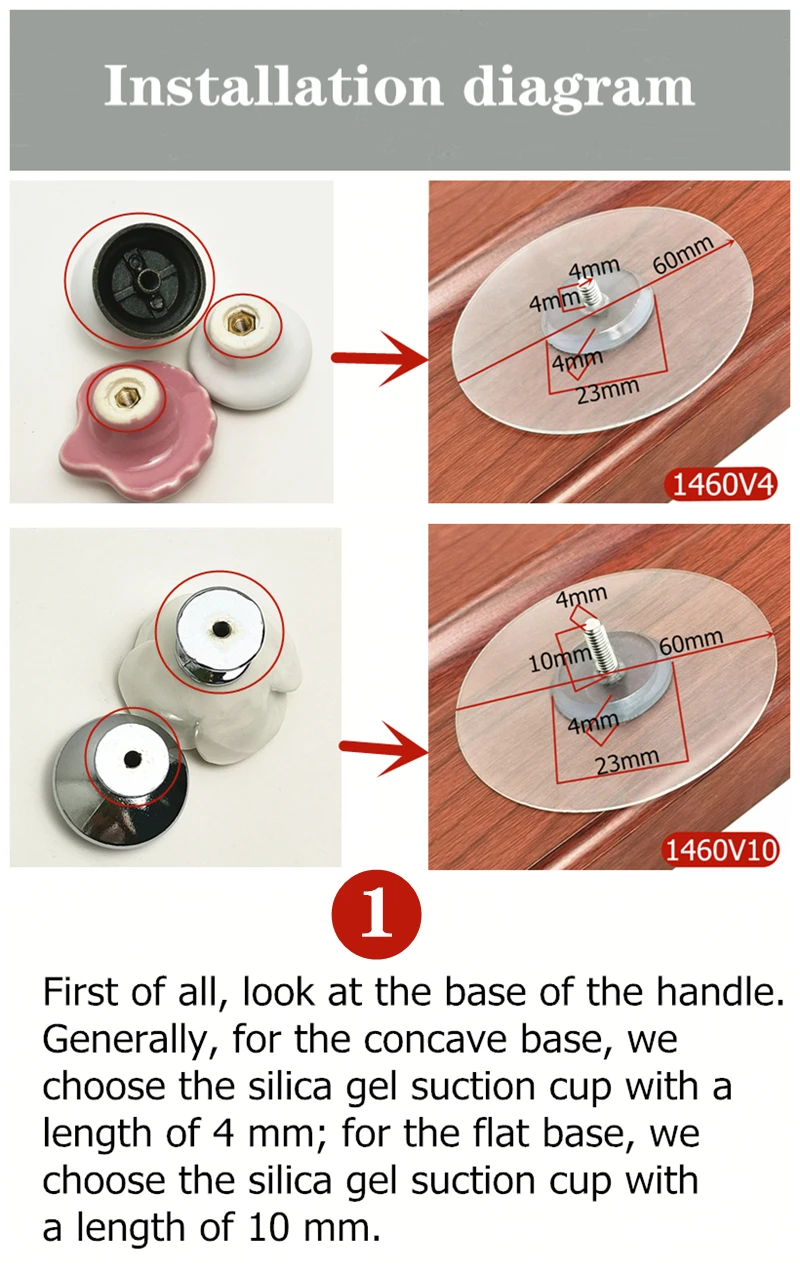 Installation diagram

4mm
60mm
4mm
4mm
23mm
1460V4

4mm
10mm
60mm
4mm
23mm
1460V10

1

First of all, look at the base of the handle. Generally, for the concave base, we choose the silica gel suction cup with a length of 4 mm; for the flat base, we choose the silica gel suction cup with a length of 10 mm.