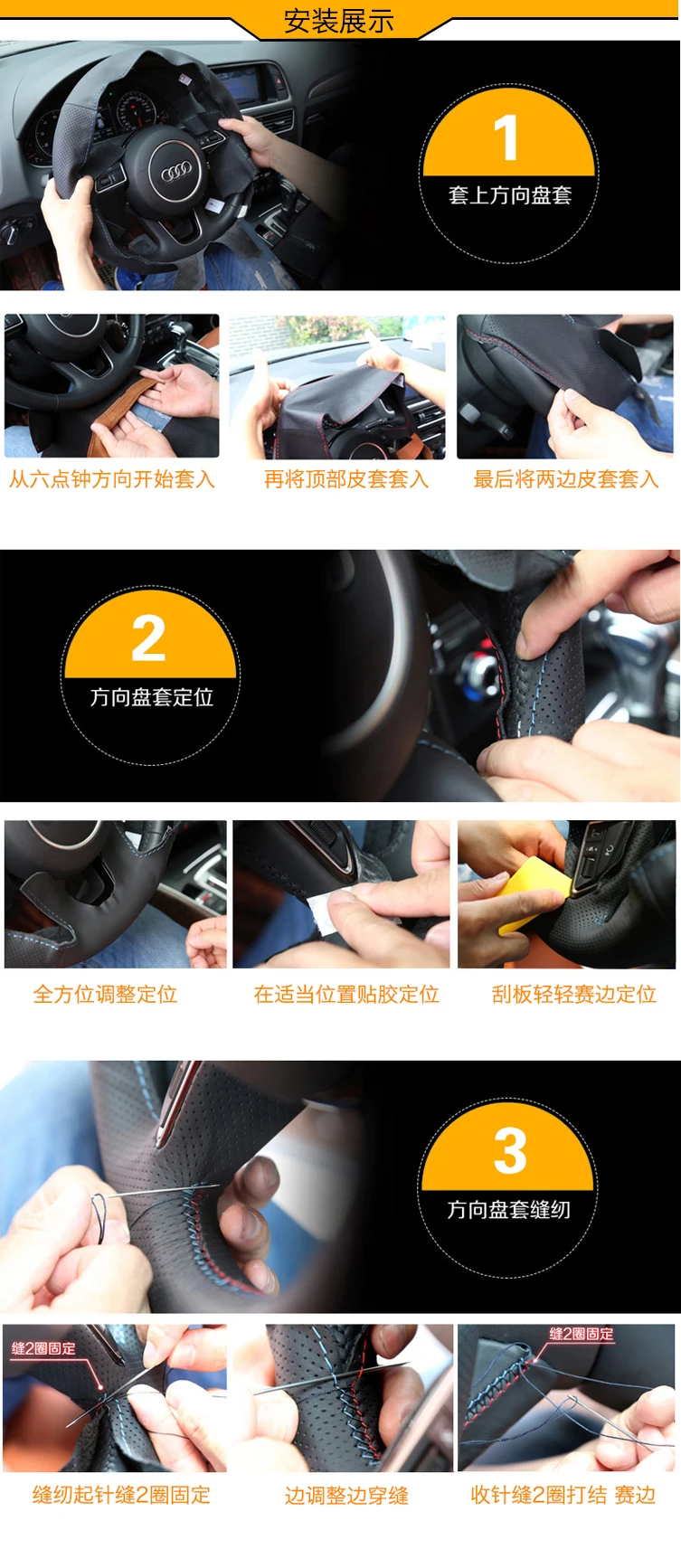 安装展示

1
套上方向盘套

从六点钟方向开始套入
再将顶部皮套套入
最后将两边皮套套入

2
方向盘套定位

全方位调整定位
在适当位置贴胶定位
刮板轻轻赛边定位

3
方向盘套缝纫

缝2圈固定
缝2圈固定

缝纫起针缝2圈固定
边调整边穿缝
收针缝2圈打结 赛边