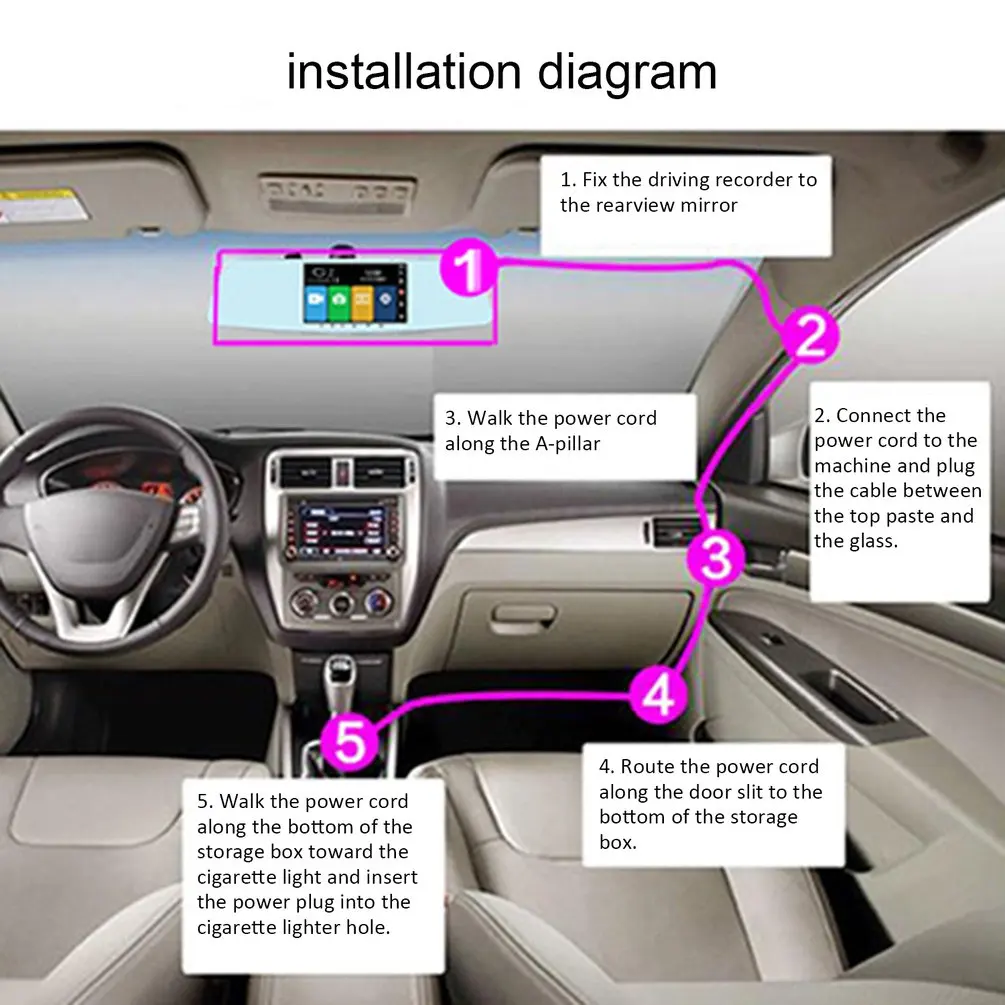 installation diagram

1. Fix the driving recorder to the rearview mirror

1

2

3. Walk the power cord along the A-pillar

2. Connect the power cord to the machine and plug the cable between the top paste and the glass.

3

4

5

4. Route the power cord along the door slit to the bottom of the storage box.

5. Walk the power cord along the bottom of the storage box toward the cigarette light and insert the power plug into the cigarette lighter hole.