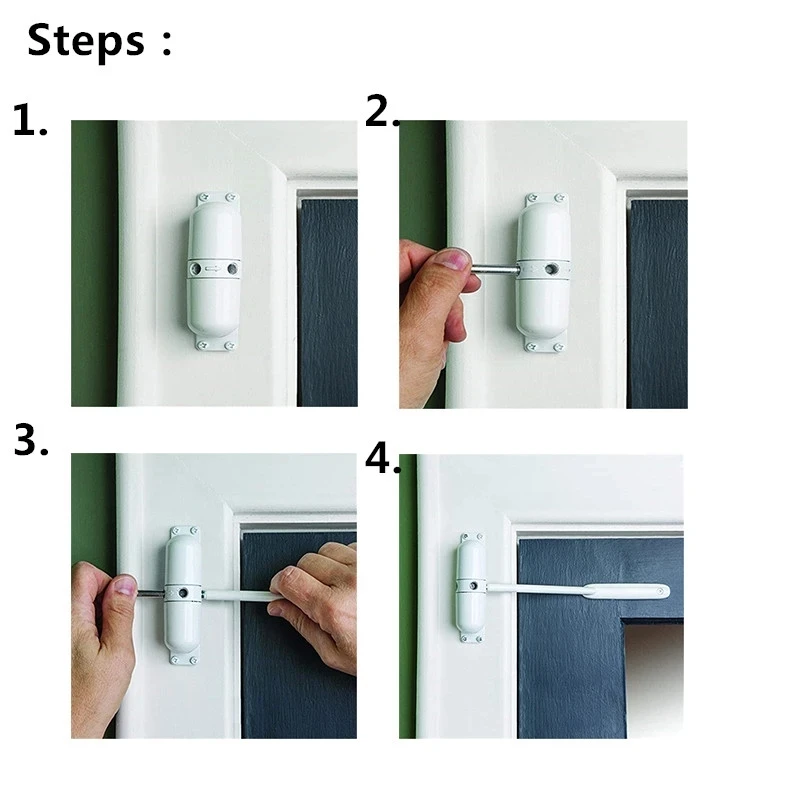 Steps :

1.

2.

3.

4.