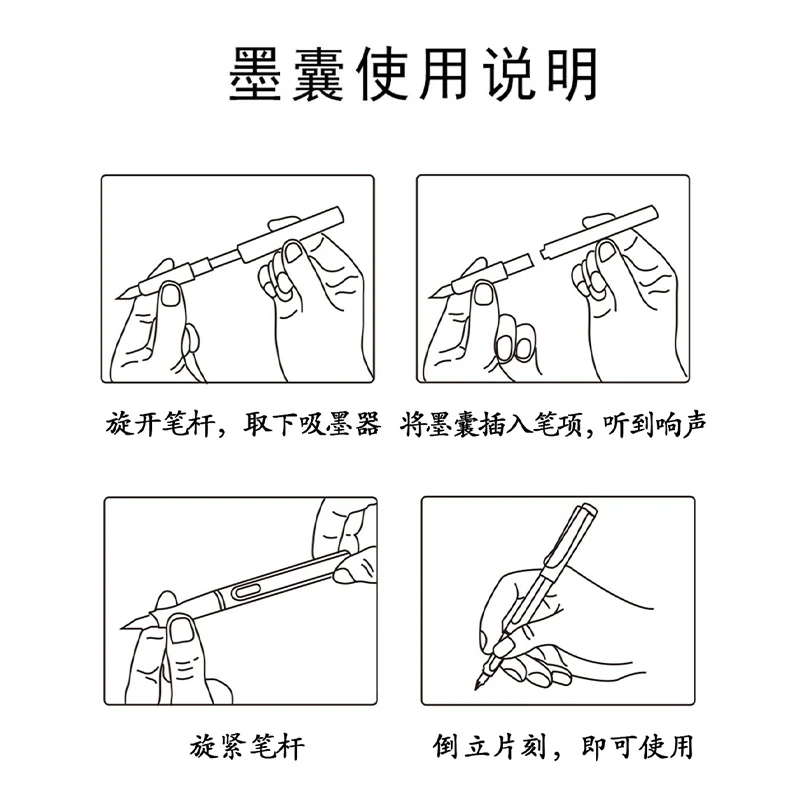 墨囊使用说明

旋开笔杆，取下吸墨器

将墨囊插入笔项，听到响声

旋紧笔杆

倒立片刻，即可使用