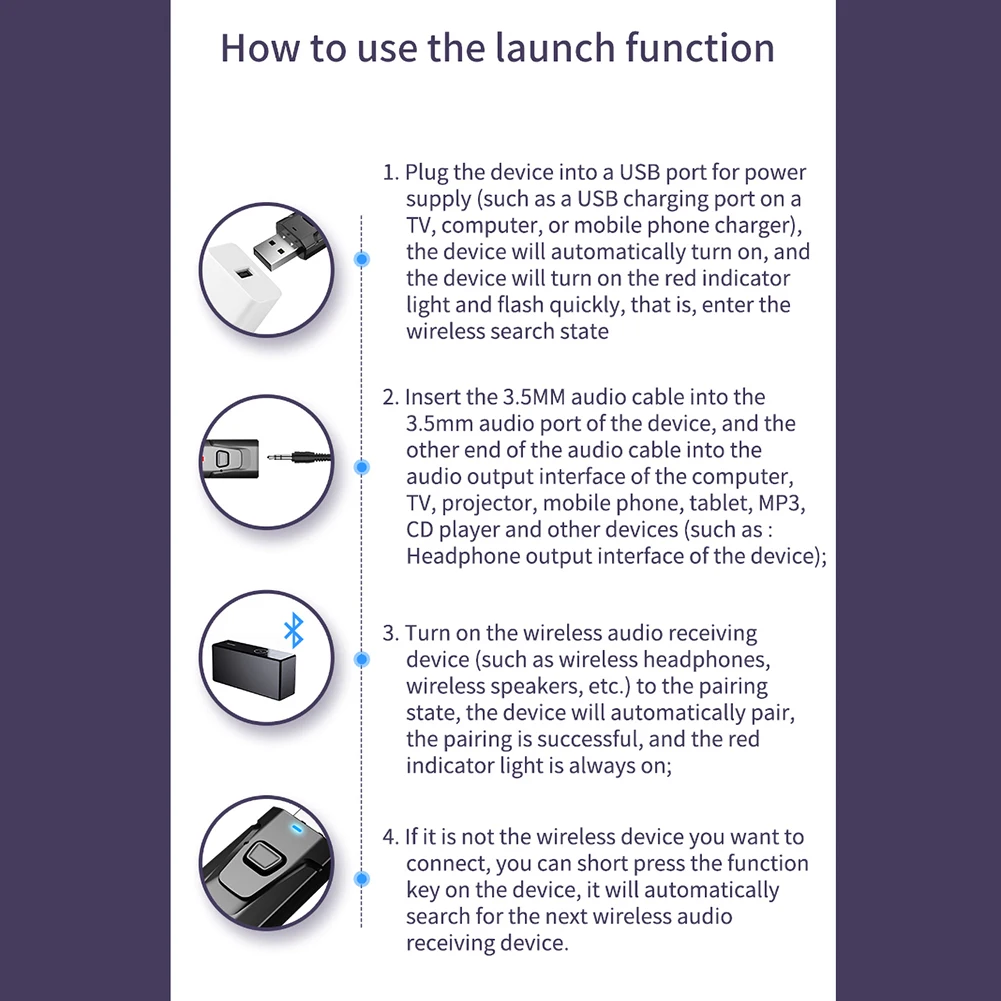 How to use the launch function

1. Plug the device into a USB port for power supply (such as a USB charging port on a TV, computer, or mobile phone charger), the device will automatically turn on, and the device will turn on the red indicator light and flash quickly, that is, enter the wireless search state

2. Insert the 3.5MM audio cable into the 3.5mm audio port of the device, and the other end of the audio cable into the audio output interface of the computer, TV, projector, mobile phone, tablet, MP3, CD player and other devices (such as : Headphone output interface of the device);

3. Turn on the wireless audio receiving device (such as wireless headphones, wireless speakers, etc.) to the pairing state, the device will automatically pair, the pairing is successful, and the red indicator light is always on;

4. If it is not the wireless device you want to connect, you can short press the function key on the device, it will automatically search for the next wireless audio receiving device.