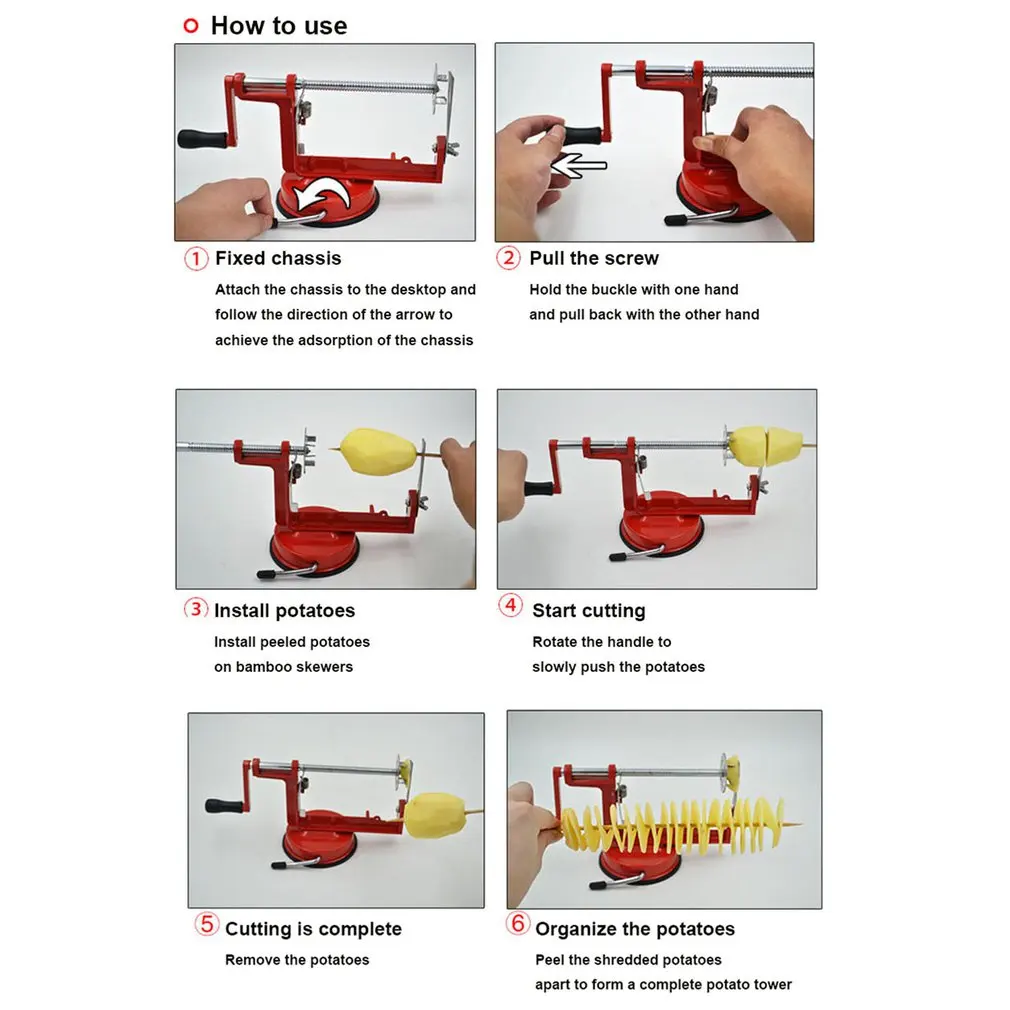 How to use

① Fixed chassis
Attach the chassis to the desktop and follow the direction of the arrow to achieve the adsorption of the chassis

② Pull the screw
Hold the buckle with one hand and pull back with the other hand

③ Install potatoes
Install peeled potatoes on bamboo skewers

④ Start cutting
Rotate the handle to slowly push the potatoes

⑤ Cutting is complete
Remove the potatoes

⑥ Organize the potatoes
Peel the shredded potatoes apart to form a complete potato tower