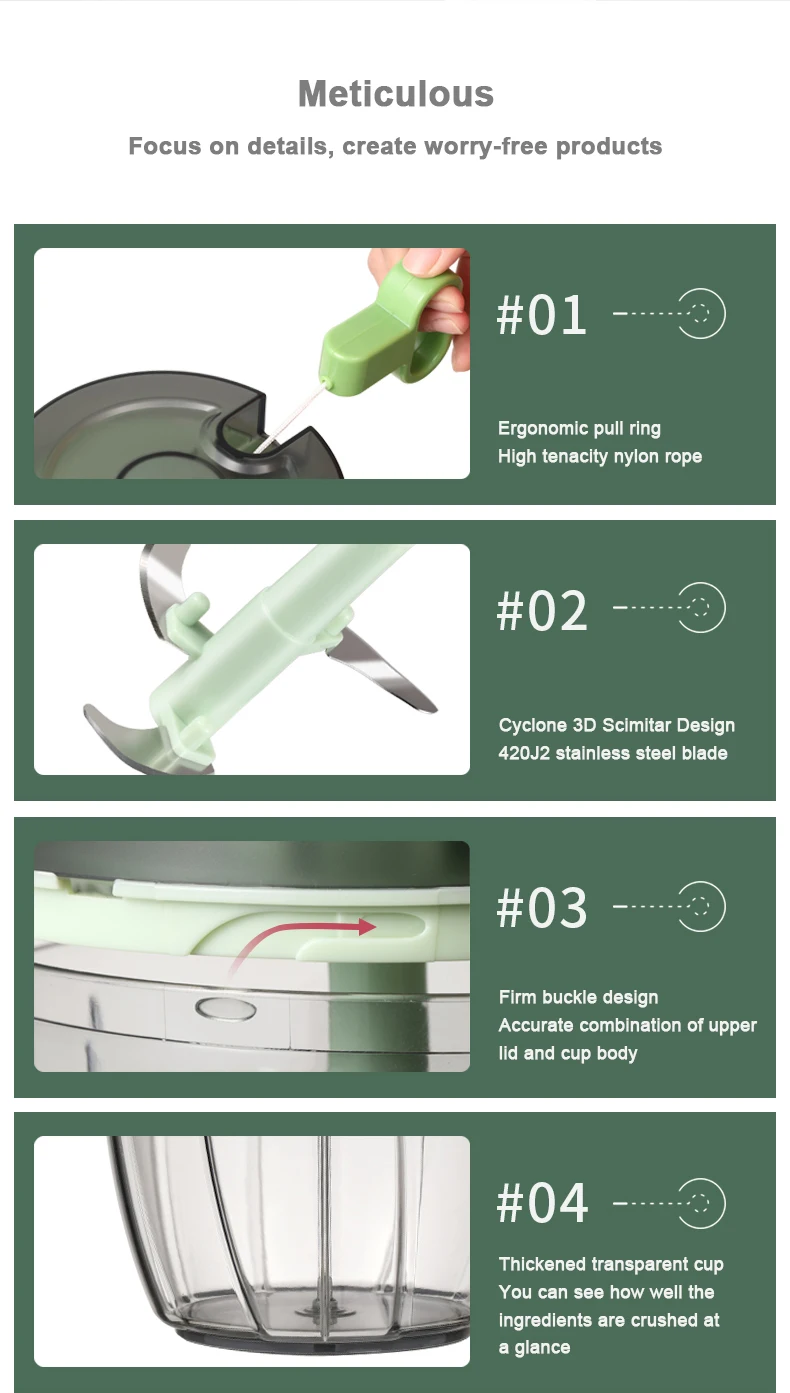 Meticulous

Focus on details, create worry-free products

#01

Ergonomic pull ring
High tenacity nylon rope

#02

Cyclone 3D Scimitar Design
420J2 stainless steel blade

#03

Firm buckle design
Accurate combination of upper lid and cup body

#04

Thickened transparent cup
You can see how well the ingredients are crushed at a glance