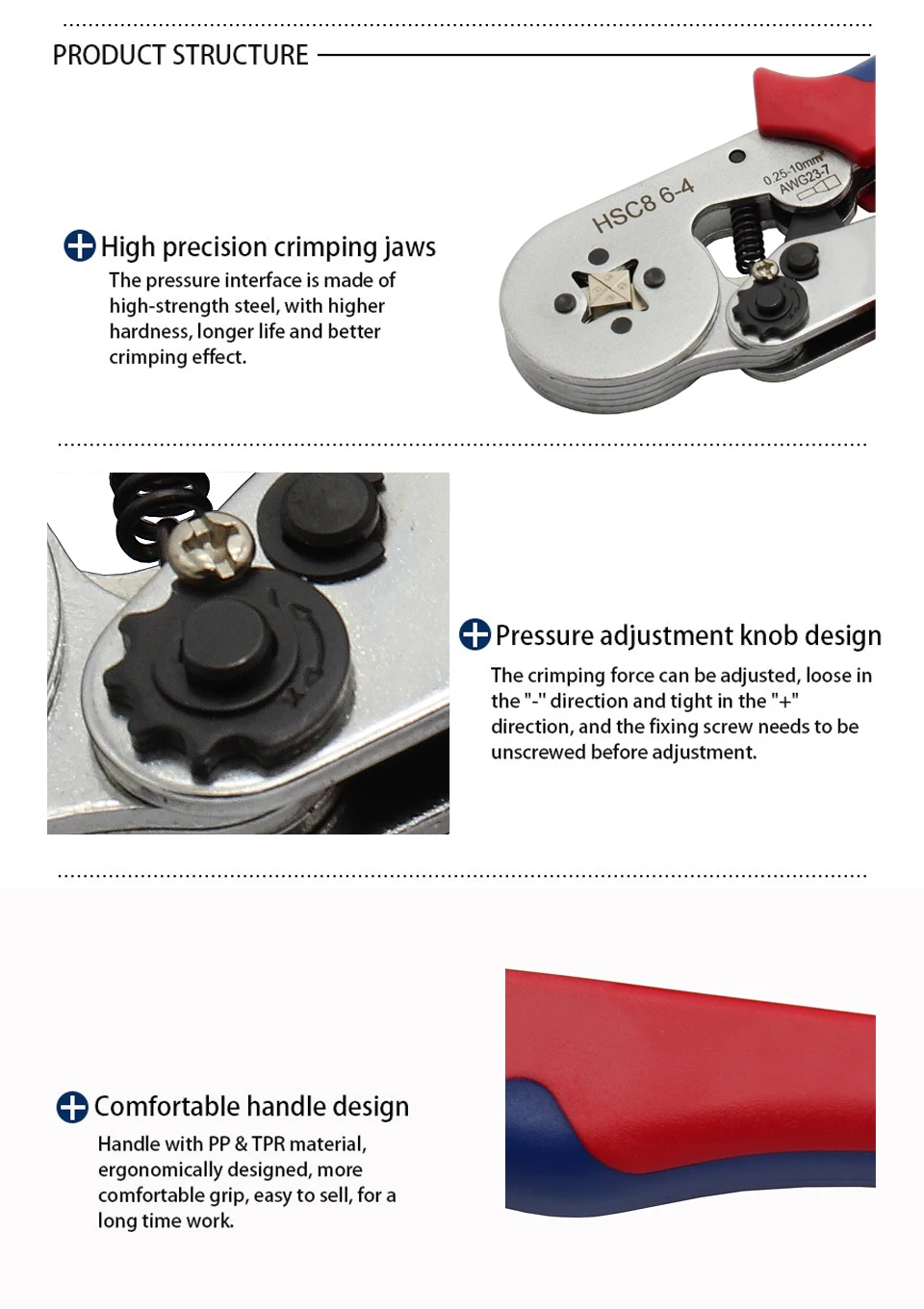 PRODUCT STRUCTURE

High precision crimping jaws

The pressure interface is made of high-strength steel, with higher hardness, longer life and better crimping effect.

HSC8 6-4

0.25-10mm²
AWG23-7

Pressure adjustment knob design

The crimping force can be adjusted, loose in the "-" direction and tight in the "+" direction, and the fixing screw needs to be unscrewed before adjustment.

Comfortable handle design

Handle with PP & TPR material, ergonomically designed, more comfortable grip, easy to sell, for a long time work.