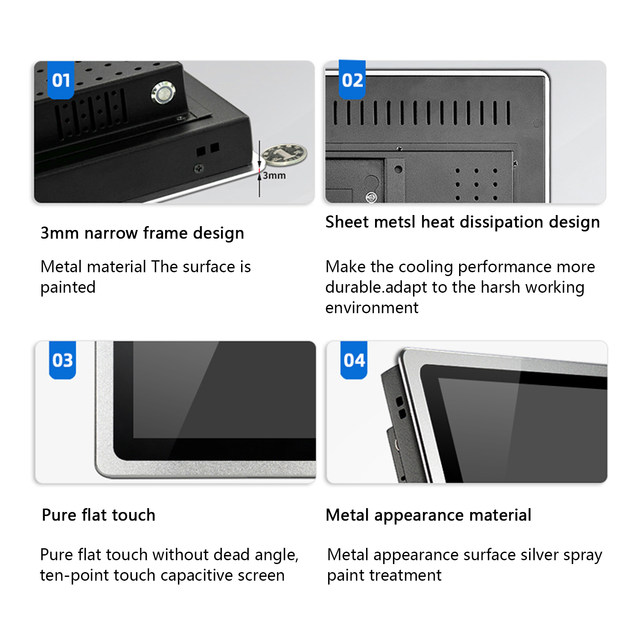 01

3mm

3mm narrow frame design

Metal material The surface is painted

02

Sheet metsl heat dissipation design

Make the cooling performance more durable.adapt to the harsh working environment

03

Pure flat touch

Pure flat touch without dead angle, ten-point touch capacitive screen

04

Metal appearance material

Metal appearance surface silver spray paint treatment