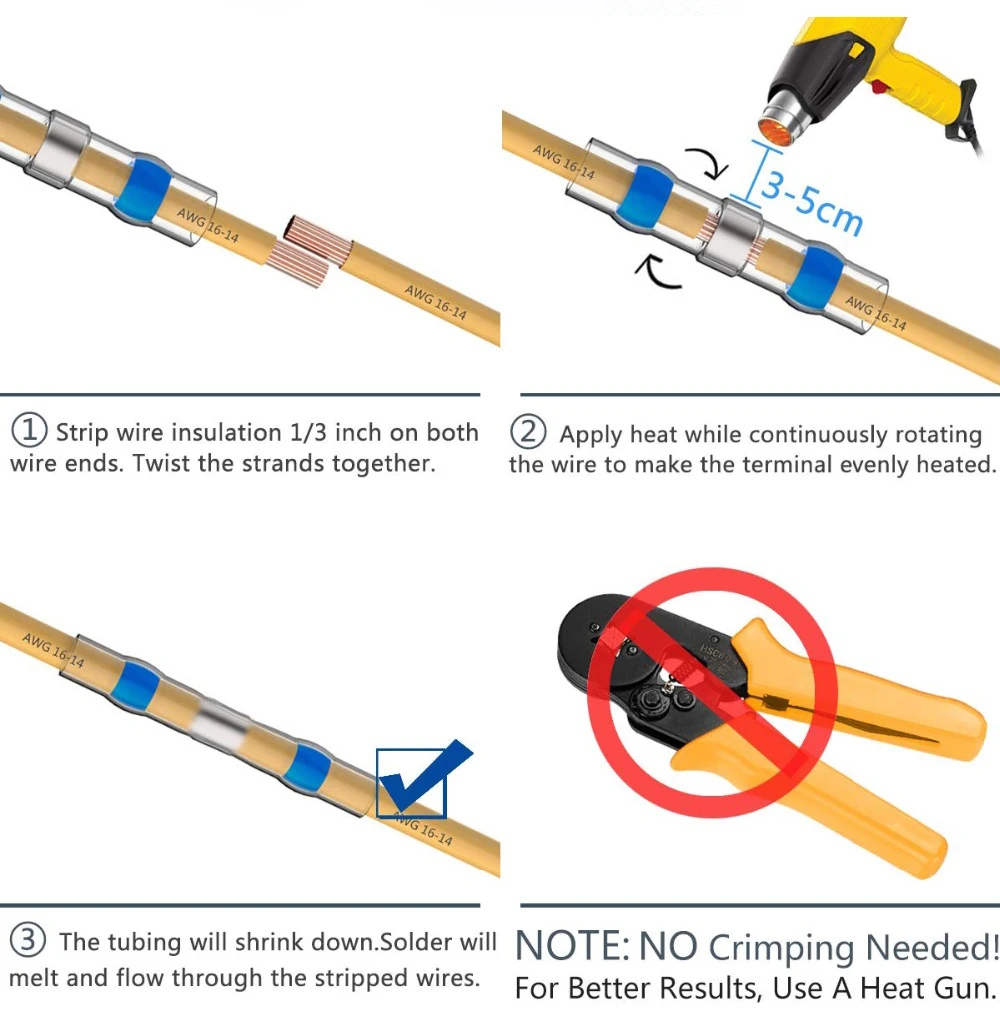 AWG 16-14

AWG 16-14

① Strip wire insulation 1/3 inch on both wire ends. Twist the strands together.

AWG 16-14

3-5cm

AWG 16-14

② Apply heat while continuously rotating the wire to make the terminal evenly heated.

AWG 16-14

AWG 16-14

③ The tubing will shrink down.Solder will melt and flow through the stripped wires.

HSC8

NOTE: NO Crimping Needed!
For Better Results, Use A Heat Gun.