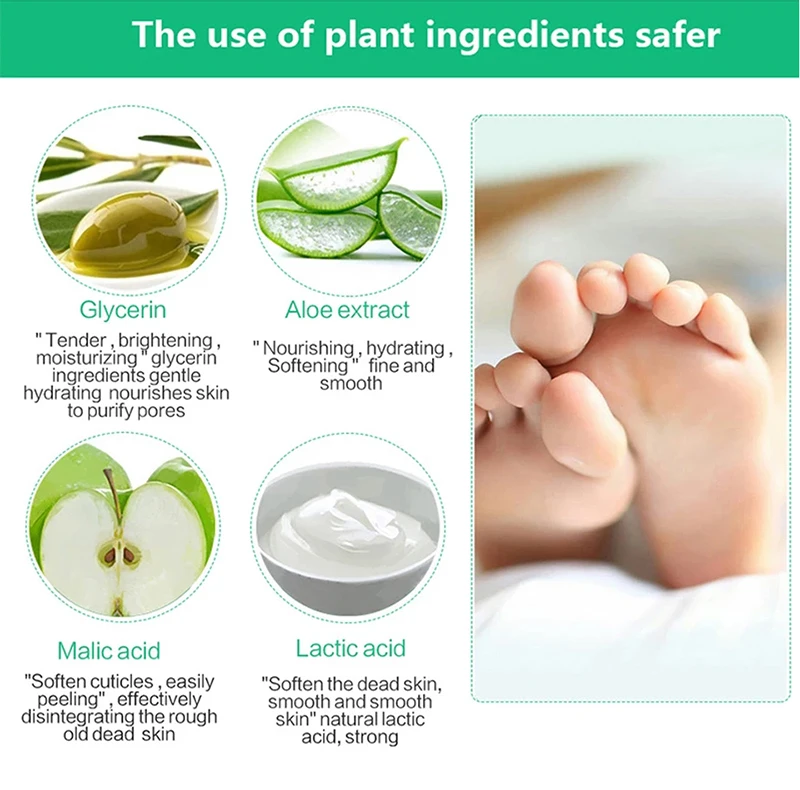 The use of plant ingredients safer

Glycerin

" Tender , brightening , moisturizing " glycerin ingredients gentle hydrating nourishes skin to purify pores

Aloe extract

" Nourishing , hydrating , Softening " fine and smooth

Malic acid

"Soften cuticles , easily peeling" , effectively disintegrating the rough old dead skin

Lactic acid

"Soften the dead skin, smooth and smooth skin" natural lactic acid, strong