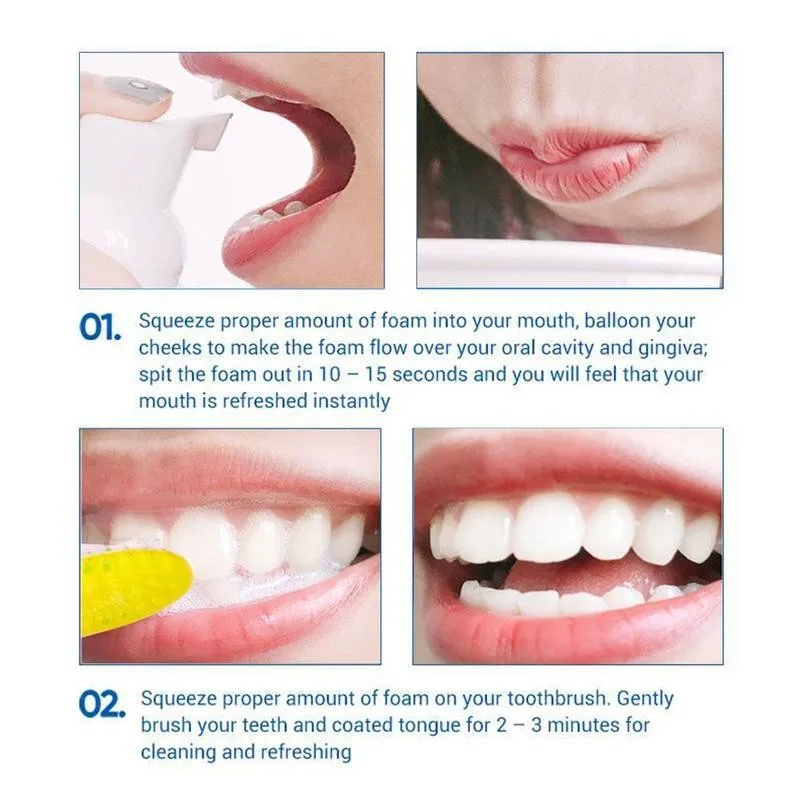 01. Squeeze proper amount of foam into your mouth, balloon your cheeks to make the foam flow over your oral cavity and gingiva; spit the foam out in 10 – 15 seconds and you will feel that your mouth is refreshed instantly

02. Squeeze proper amount of foam on your toothbrush. Gently brush your teeth and coated tongue for 2 – 3 minutes for cleaning and refreshing