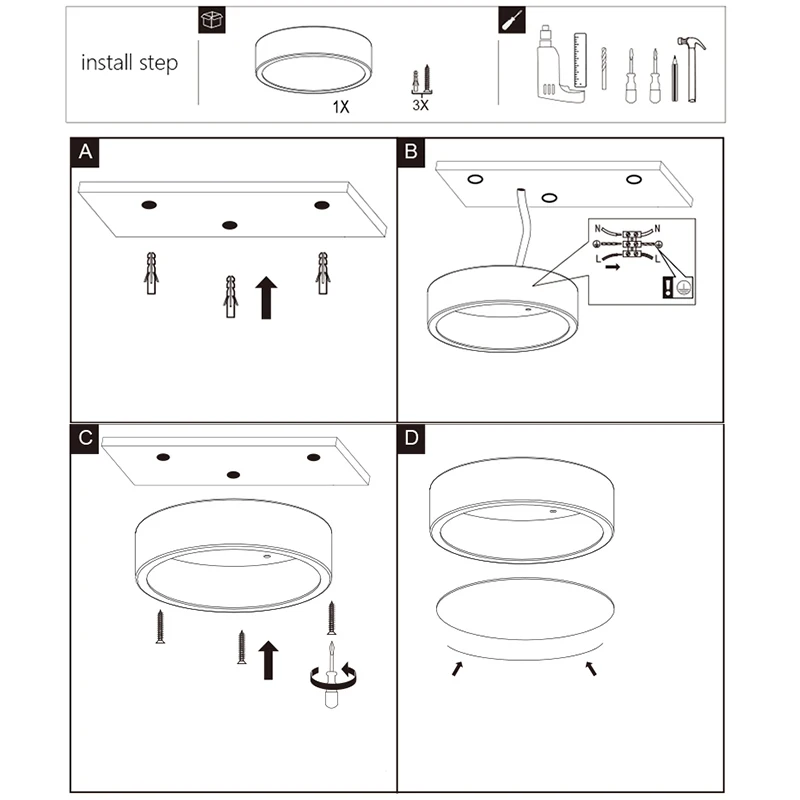 install step

1X

3X

A

B

N

N

L

L

C

D