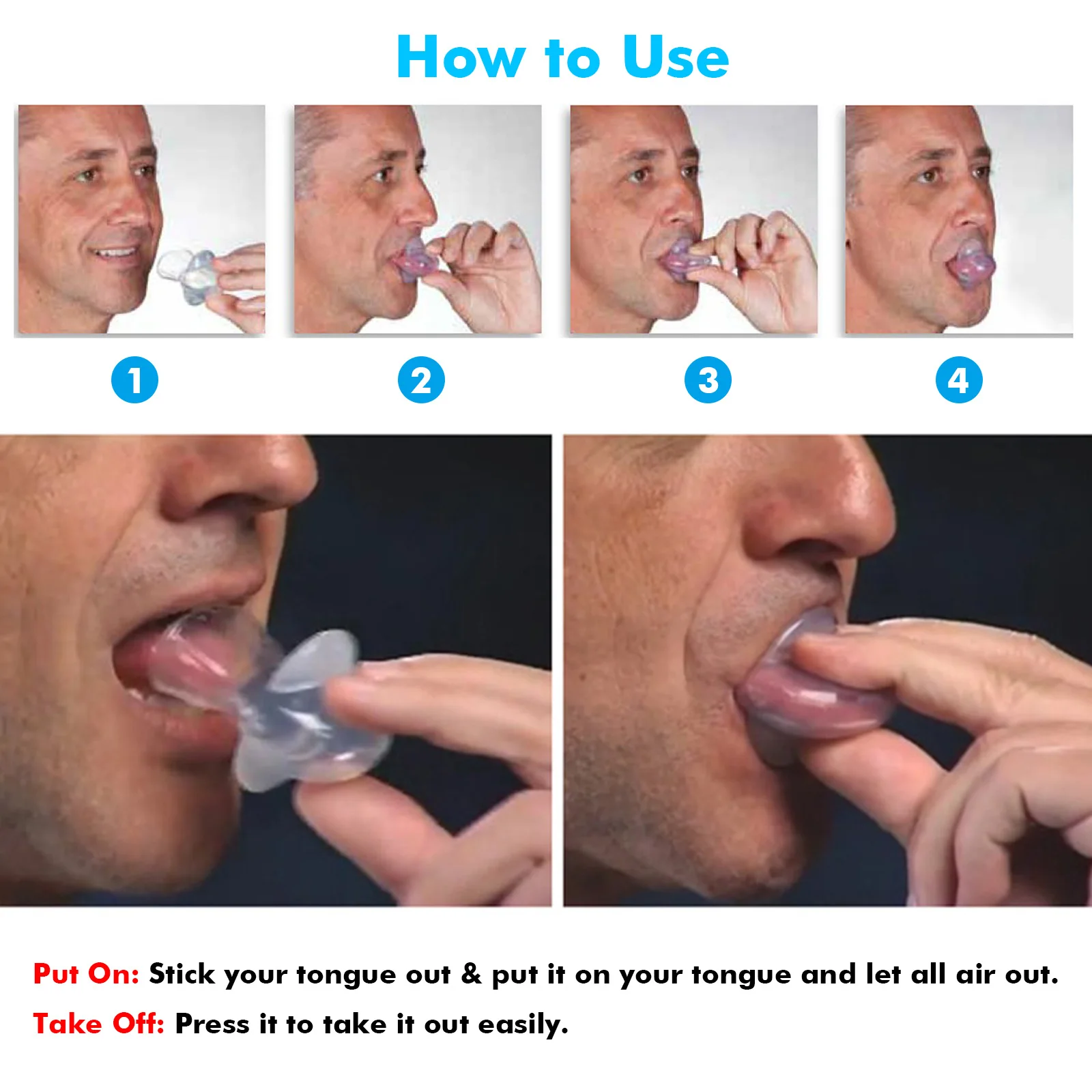 How to Use

1

2

3

4

Put On: Stick your tongue out & put it on your tongue and let all air out.

Take Off: Press it to take it out easily.