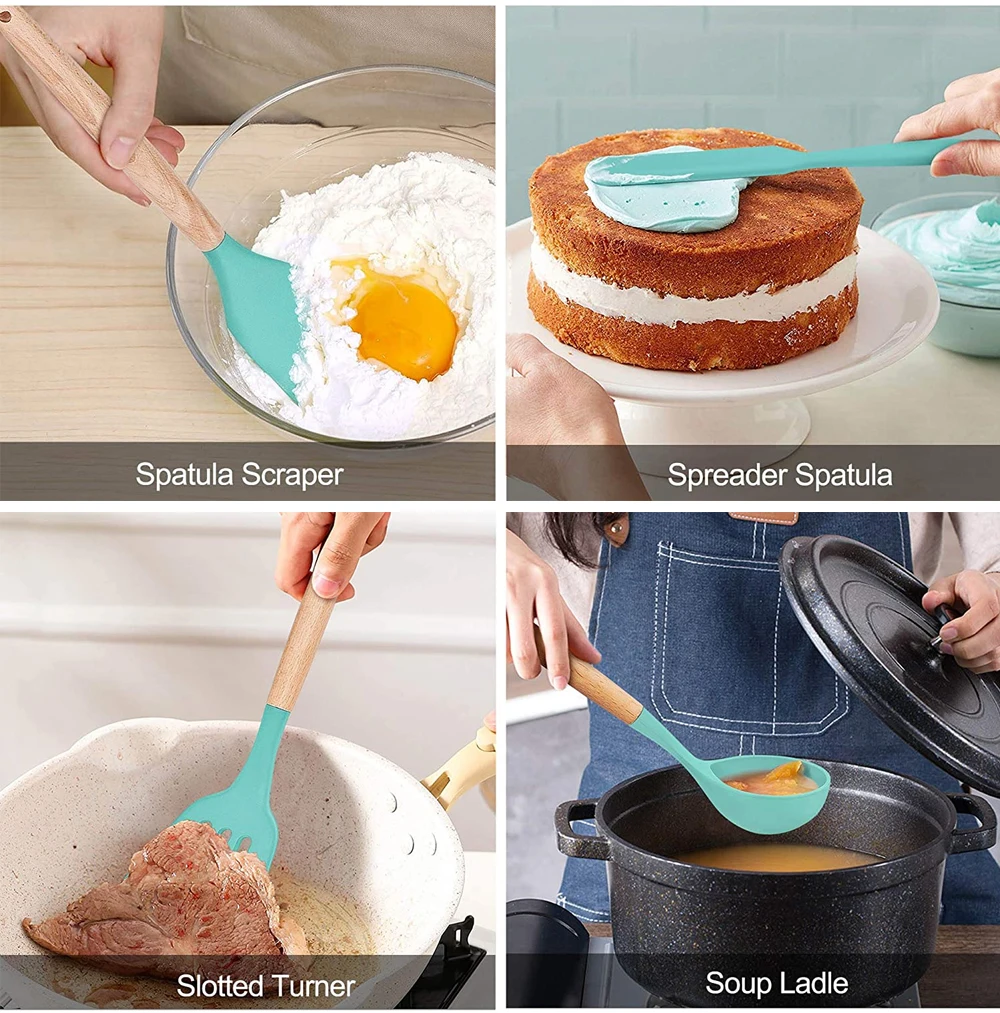 Spatula Scraper

Spreader Spatula

Slotted Turner

Soup Ladle