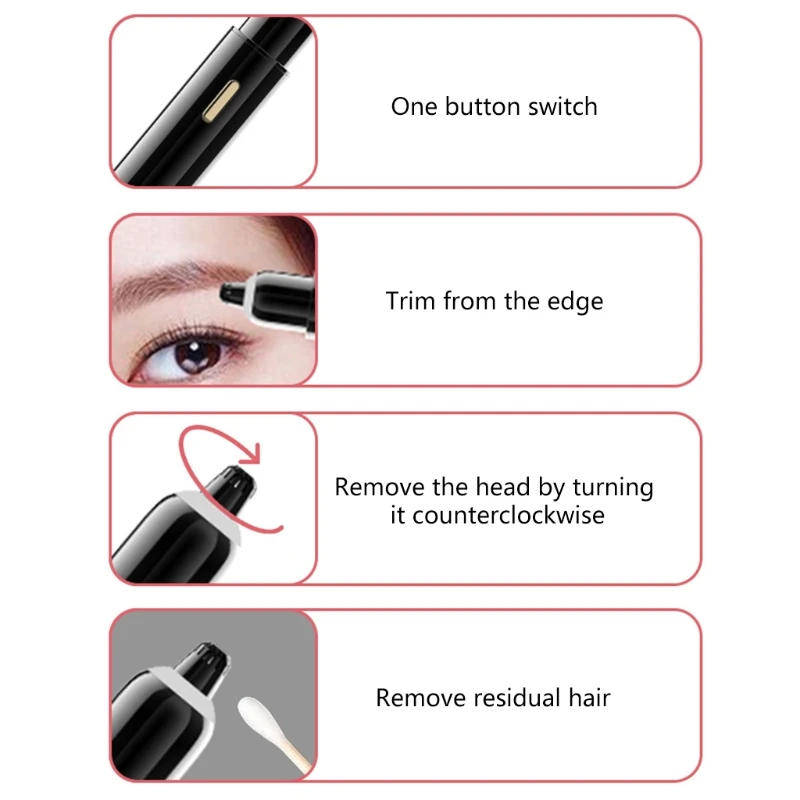 One button switch

Trim from the edge

Remove the head by turning it counterclockwise

Remove residual hair