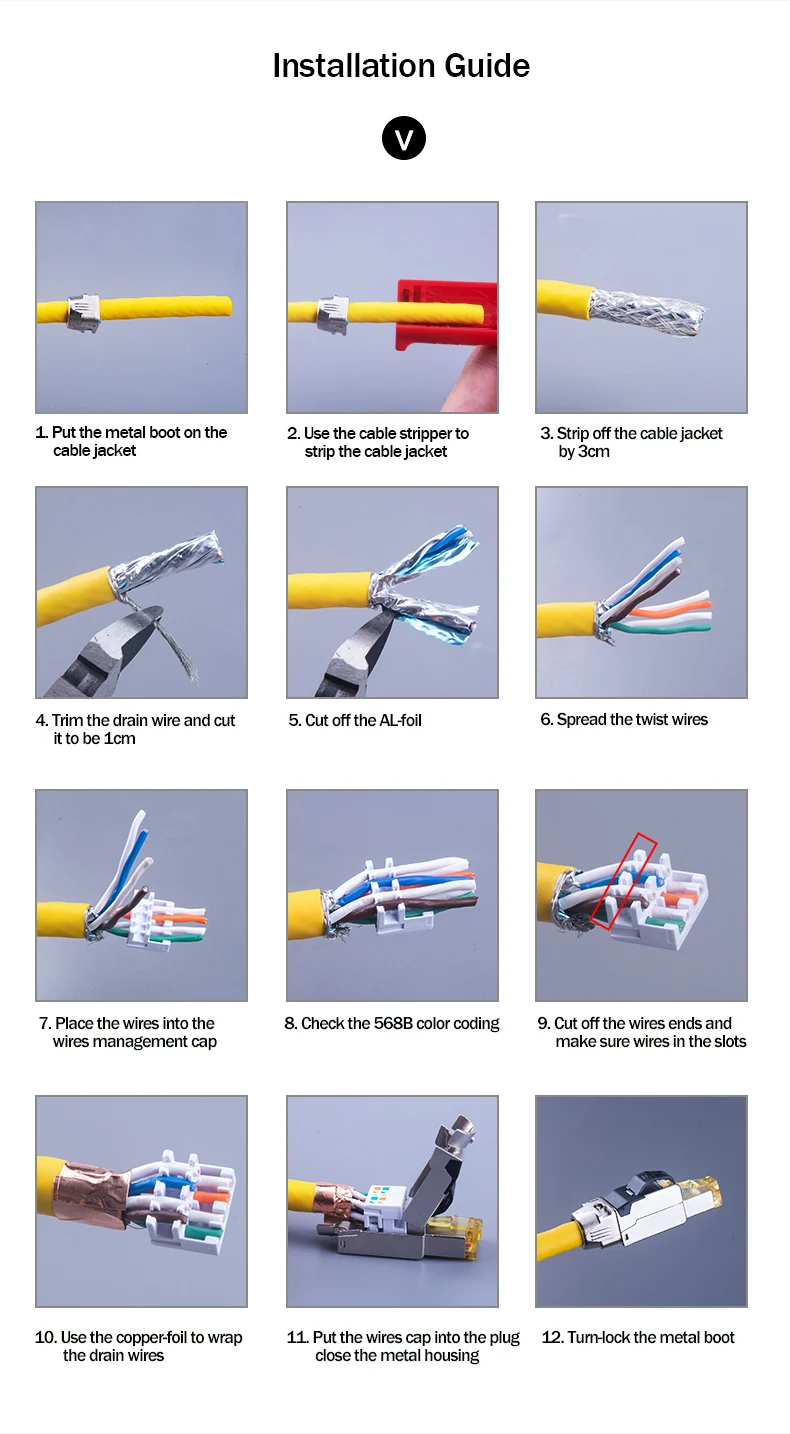 Installation Guide

V

1. Put the metal boot on the cable jacket

2. Use the cable stripper to strip the cable jacket

3. Strip off the cable jacket by 3cm

4. Trim the drain wire and cut it to be 1cm

5. Cut off the AL-foil

6. Spread the twist wires

7. Place the wires into the wires management cap

8. Check the 568B color coding

9. Cut off the wires ends and make sure wires in the slots

10. Use the copper-foil to wrap the drain wires

11. Put the wires cap into the plug close the metal housing

12. Turn-lock the metal boot