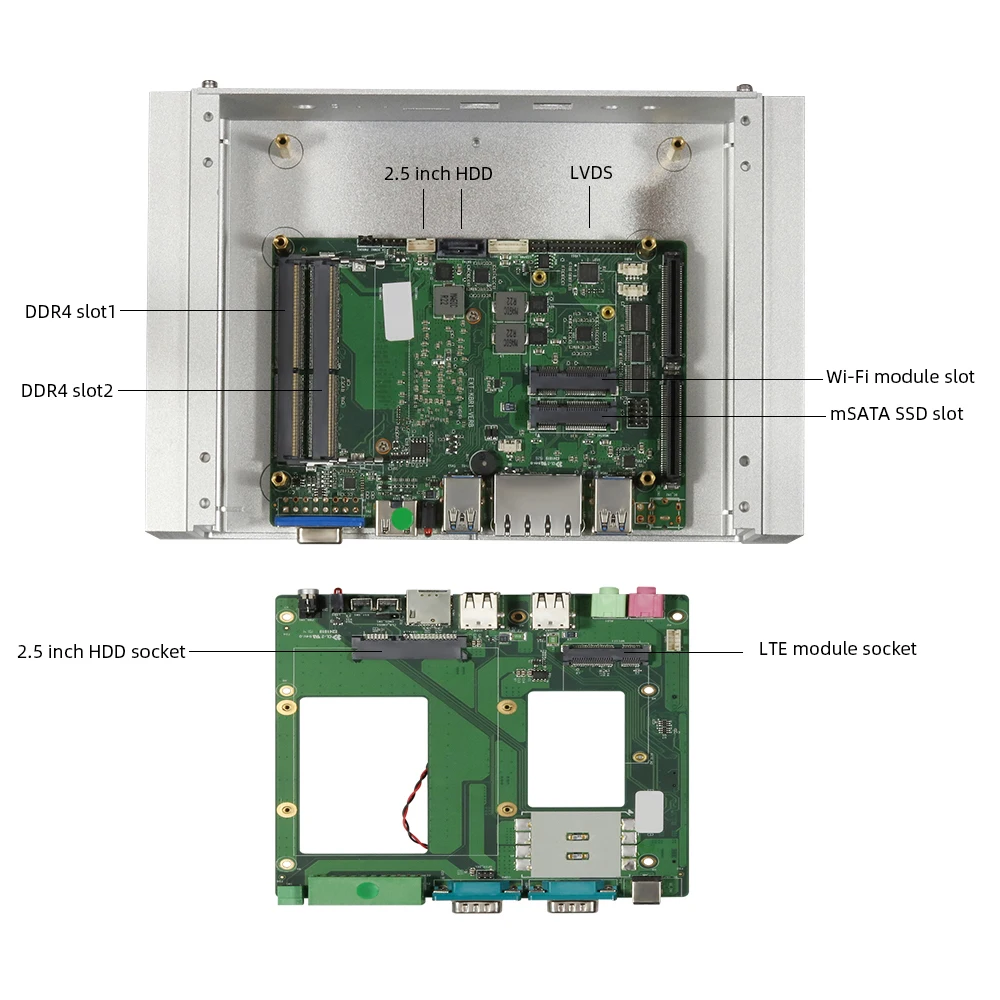 2.5 inch HDD

LVDS

DDR4 slot1

DDR4 slot2

Wi-Fi module slot

mSATA SSD slot

2.5 inch HDD socket

LTE module socket