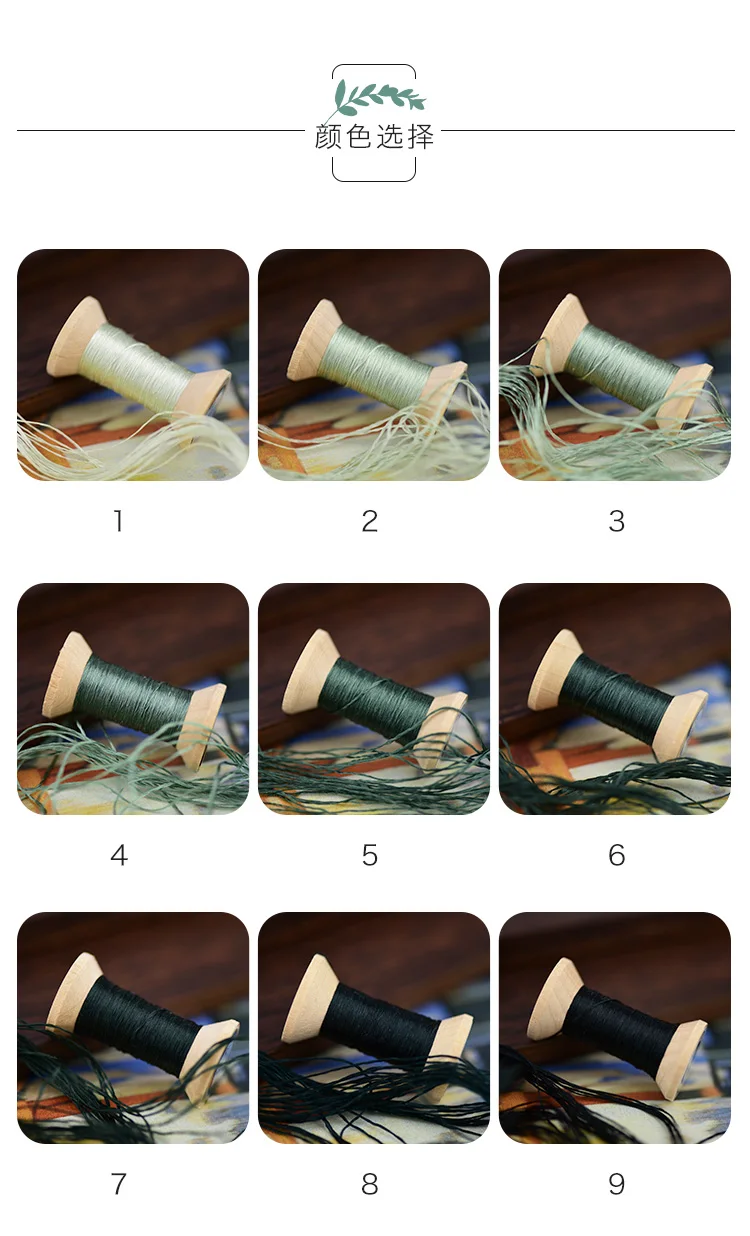 颜色选择

1

2

3

4

5

6

7

8

9