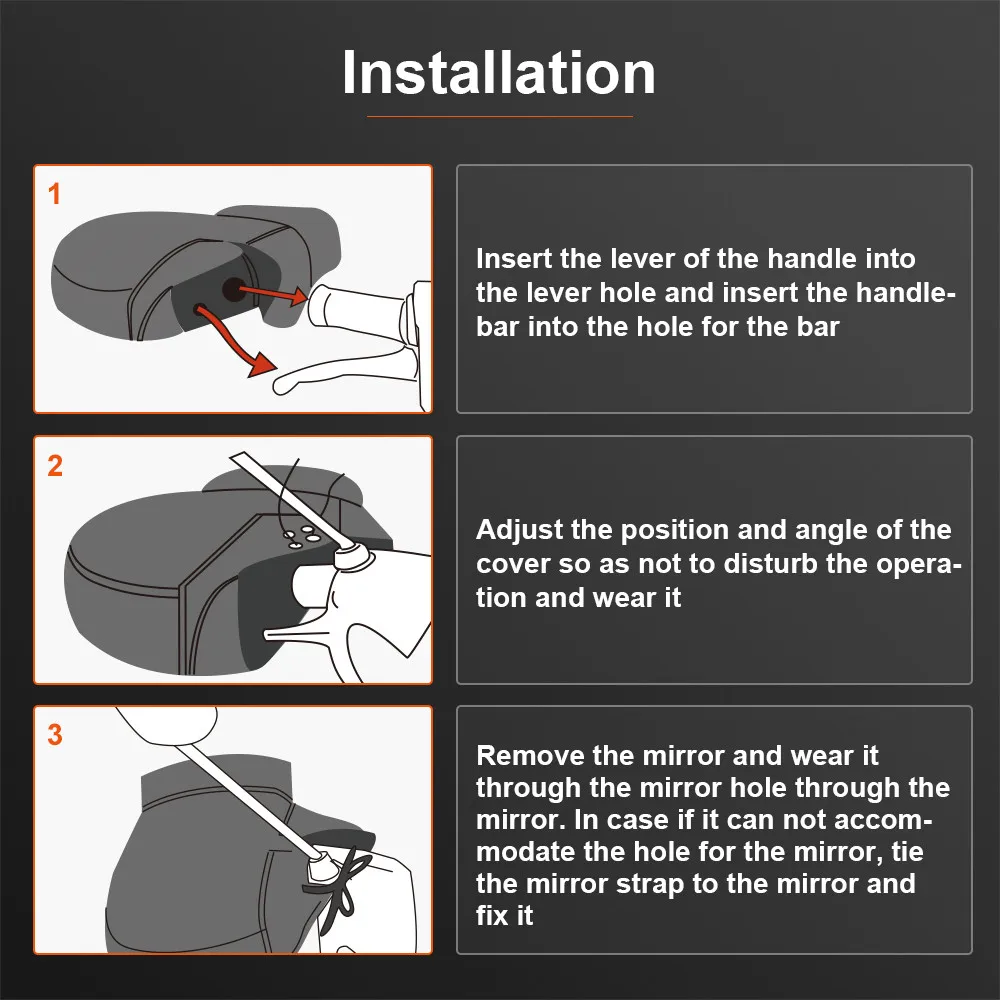 Installation

1

Insert the lever of the handle into the lever hole and insert the handlebar into the hole for the bar

2

Adjust the position and angle of the cover so as not to disturb the operation and wear it

3

Remove the mirror and wear it through the mirror hole through the mirror. In case if it can not accommodate the hole for the mirror, tie the mirror strap to the mirror and fix it