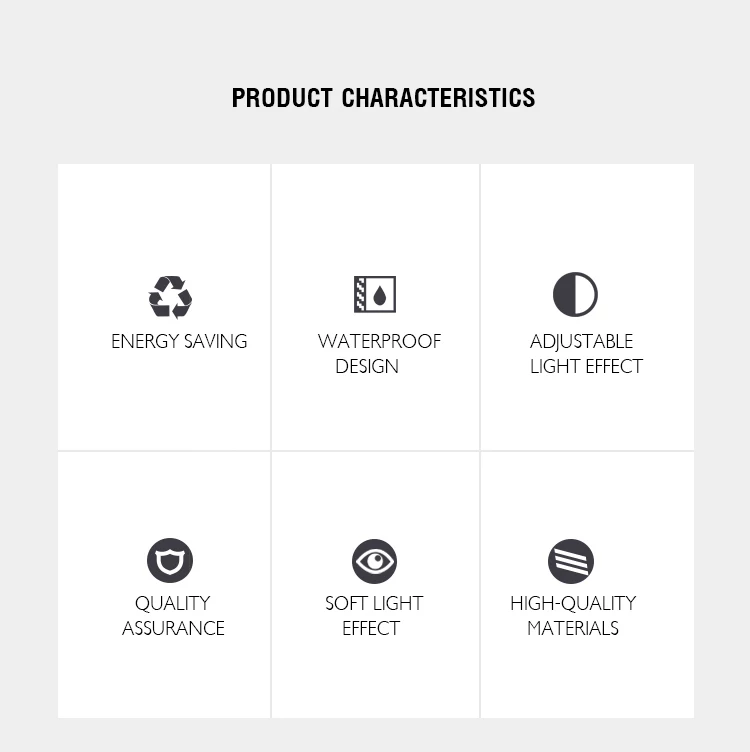 PRODUCT CHARACTERISTICS

ENERGY SAVING

WATERPROOF
DESIGN

ADJUSTABLE
LIGHT EFFECT

QUALITY
ASSURANCE

SOFT LIGHT
EFFECT

HIGH-QUALITY
MATERIALS