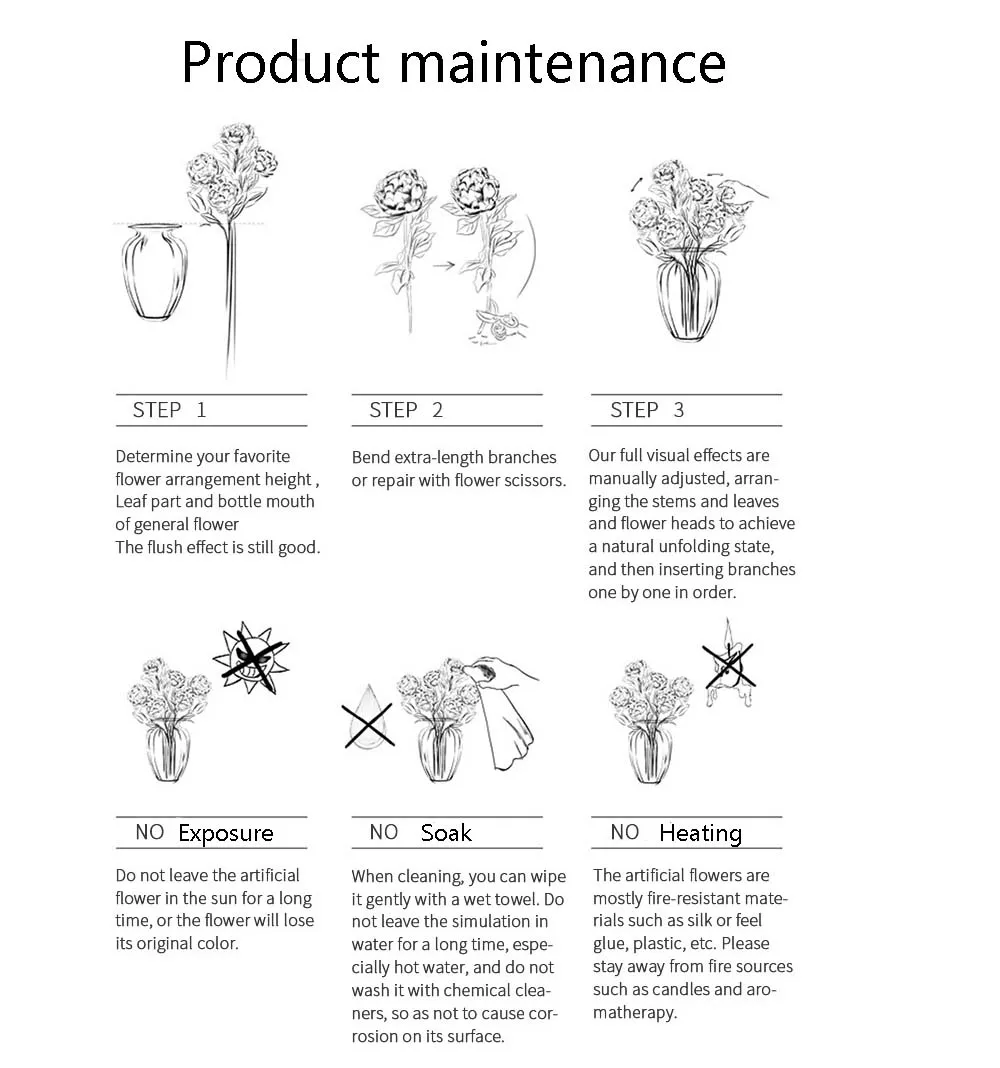 Product maintenance

STEP 1

Determine your favorite flower arrangement height , Leaf part and bottle mouth of general flower
The flush effect is still good.

STEP 2

Bend extra-length branches or repair with flower scissors.

STEP 3

Our full visual effects are manually adjusted, arranging the stems and leaves and flower heads to achieve a natural unfolding state, and then inserting branches one by one in order.

NO Exposure

Do not leave the artificial flower in the sun for a long time, or the flower will lose its original color.

NO Soak

When cleaning, you can wipe it gently with a wet towel. Do not leave the simulation in water for a long time, especially hot water, and do not wash it with chemical cleaners, so as not to cause corrosion on its surface.

NO Heating

The artificial flowers are mostly fire-resistant materials such as silk or feel glue, plastic, etc. Please stay away from fire sources such as candles and aromatherapy.