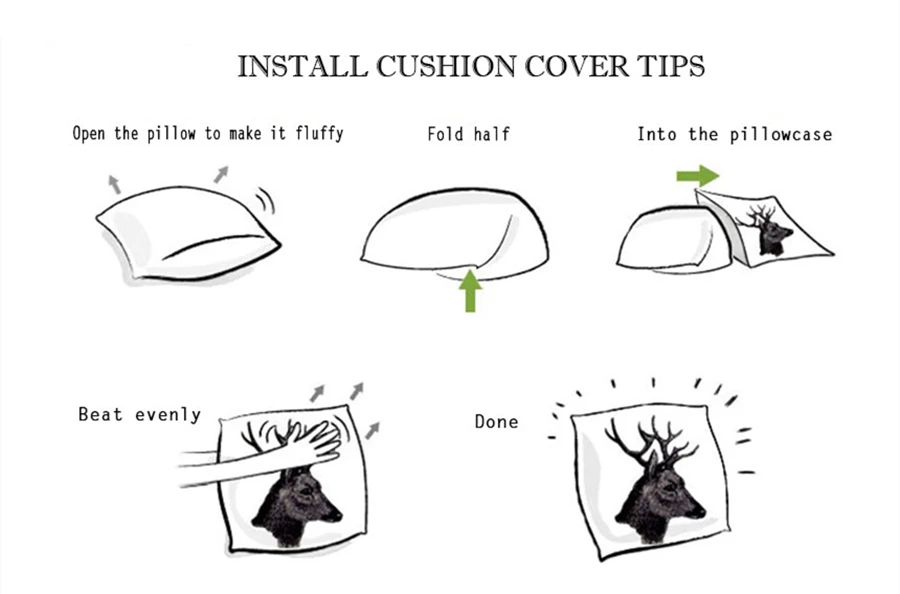 INSTALL CUSHION COVER TIPS

Open the pillow to make it fluffy

Fold half

Into the pillowcase

Beat evenly

Done