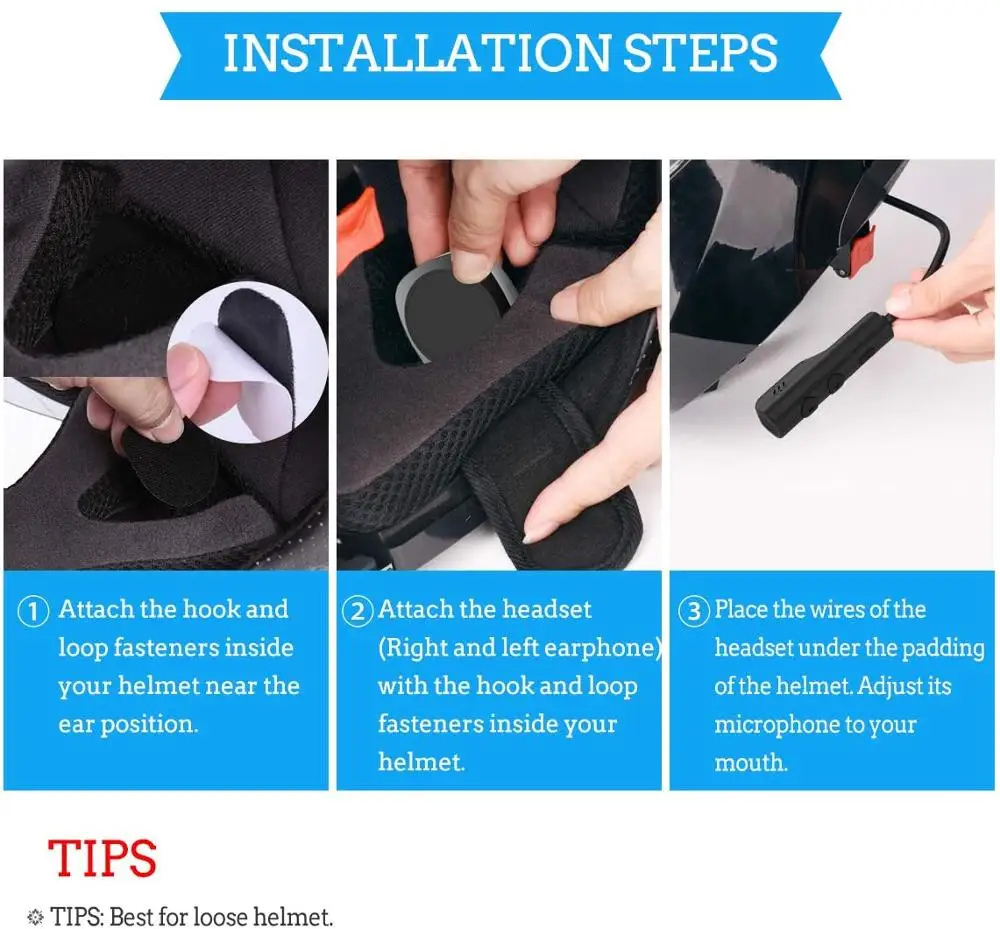 INSTALLATION STEPS

① Attach the hook and loop fasteners inside your helmet near the ear position.

② Attach the headset (Right and left earphone) with the hook and loop fasteners inside your helmet.

③ Place the wires of the headset under the padding of the helmet. Adjust its microphone to your mouth.

TIPS

TIPS: Best for loose helmet.