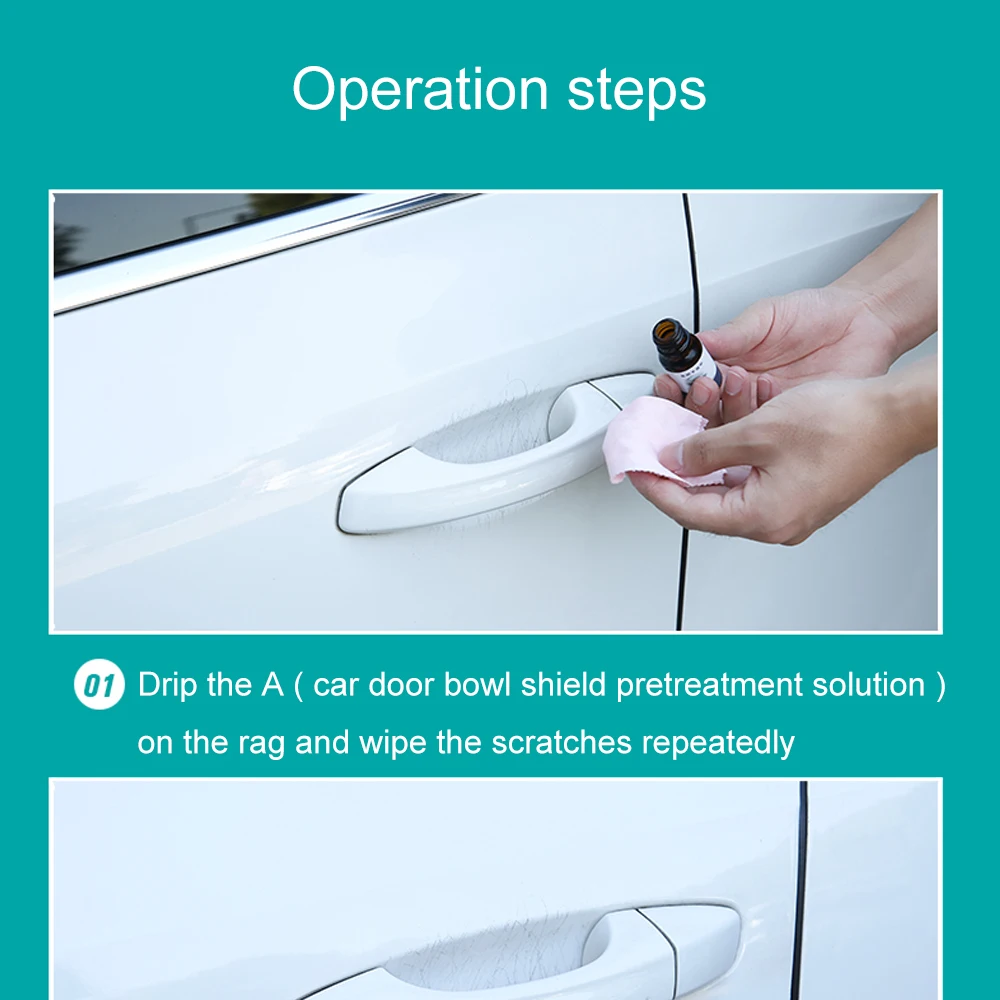 Operation steps

01 Drip the A ( car door bowl shield pretreatment solution ) on the rag and wipe the scratches repeatedly