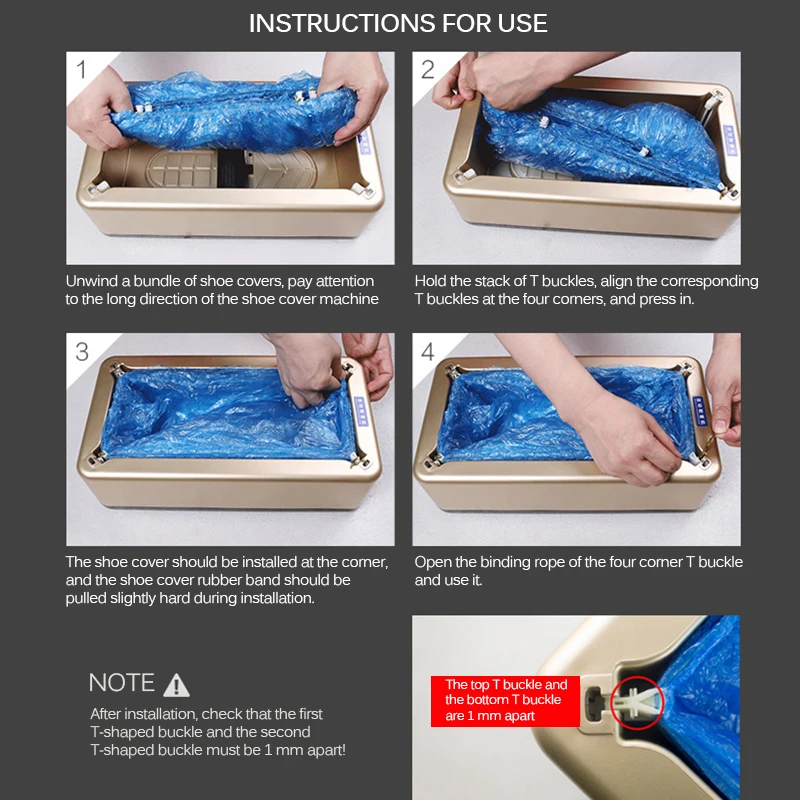 INSTRUCTIONS FOR USE

1

Unwind a bundle of shoe covers, pay attention to the long direction of the shoe cover machine

2

Hold the stack of T buckles, align the corresponding T buckles at the four corners, and press in.

3

The shoe cover should be installed at the corner, and the shoe cover rubber band should be pulled slightly hard during installation.

4

Open the binding rope of the four corner T buckle and use it.

NOTE

After installation, check that the first T-shaped buckle and the second T-shaped buckle must be 1 mm apart!

The top T buckle and the bottom T buckle are 1 mm apart