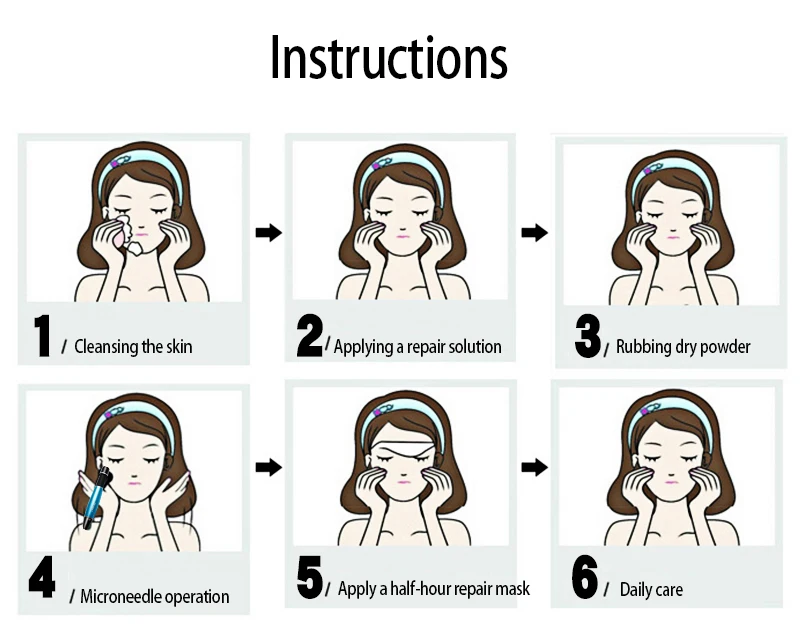 Instructions

1 / Cleansing the skin

2 / Applying a repair solution

3 / Rubbing dry powder

4 / Microneedle operation

5 / Apply a half-hour repair mask

6 / Daily care